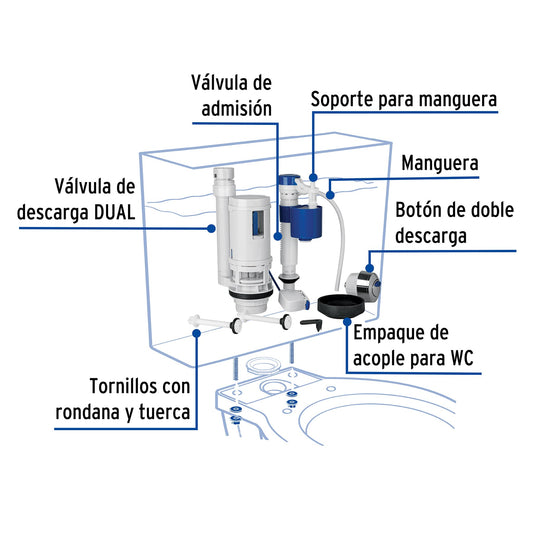 Válvula de admisión

Soporte para manguera

Manguera

Válvula de descarga DUAL

Botón de doble descarga

Empaque de acople para WC

Tornillos con rondana y tuerca