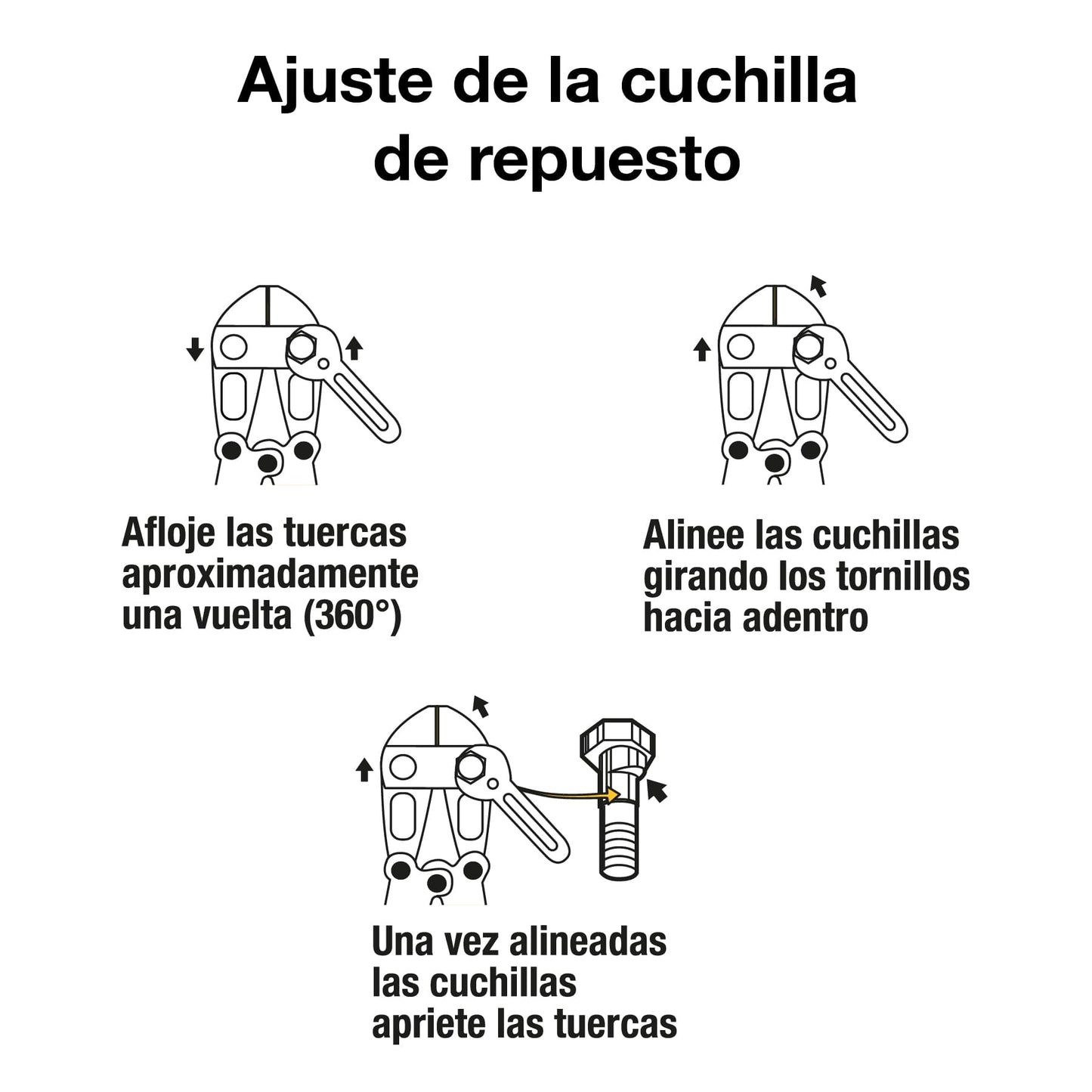 Ajuste de la cuchilla de repuesto

Afloje las tuercas aproximadamente una vuelta (360°)

Alinee las cuchillas girando los tornillos hacia adentro

Una vez alineadas las cuchillas apriete las tuercas