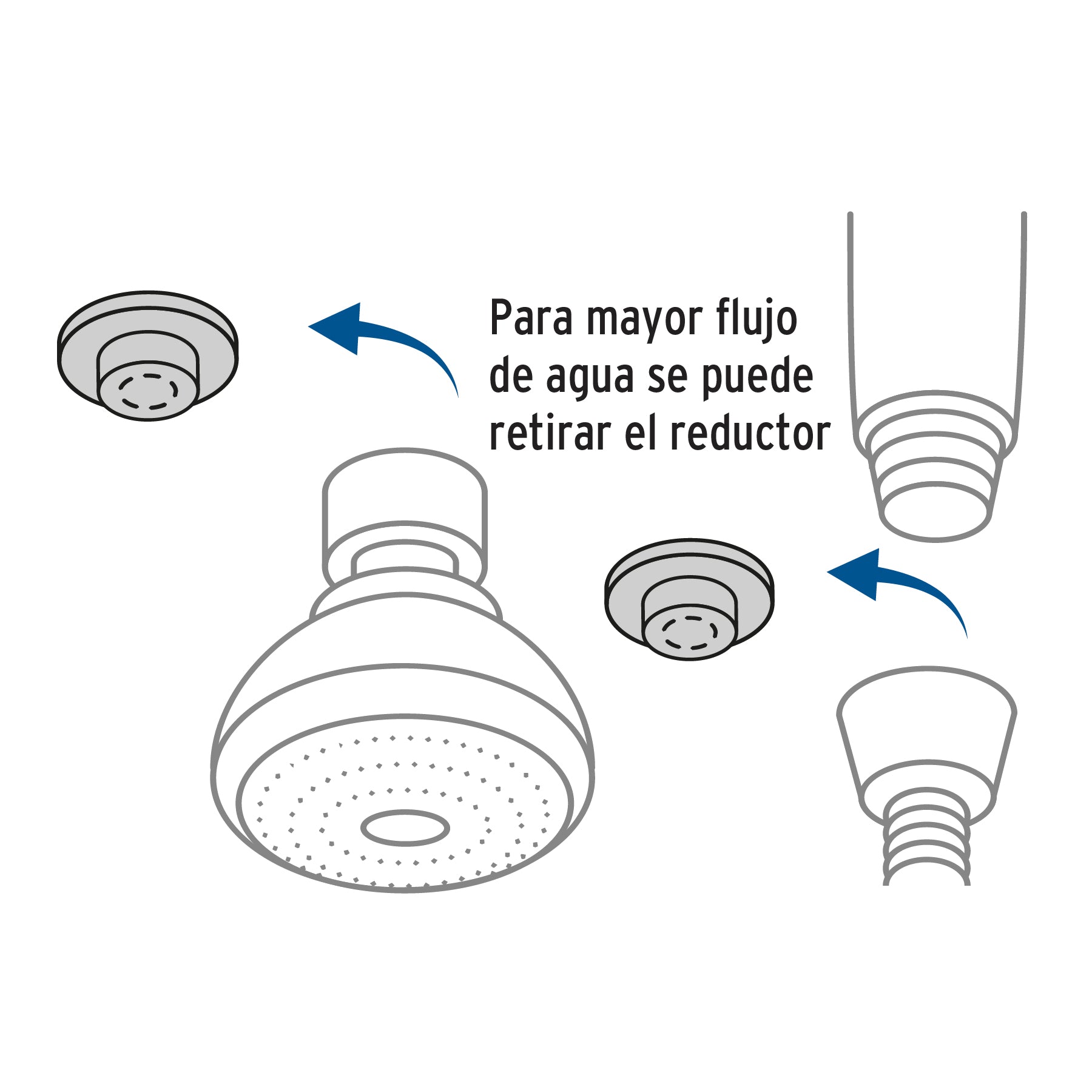 Para mayor flujo de agua se puede retirar el reductor