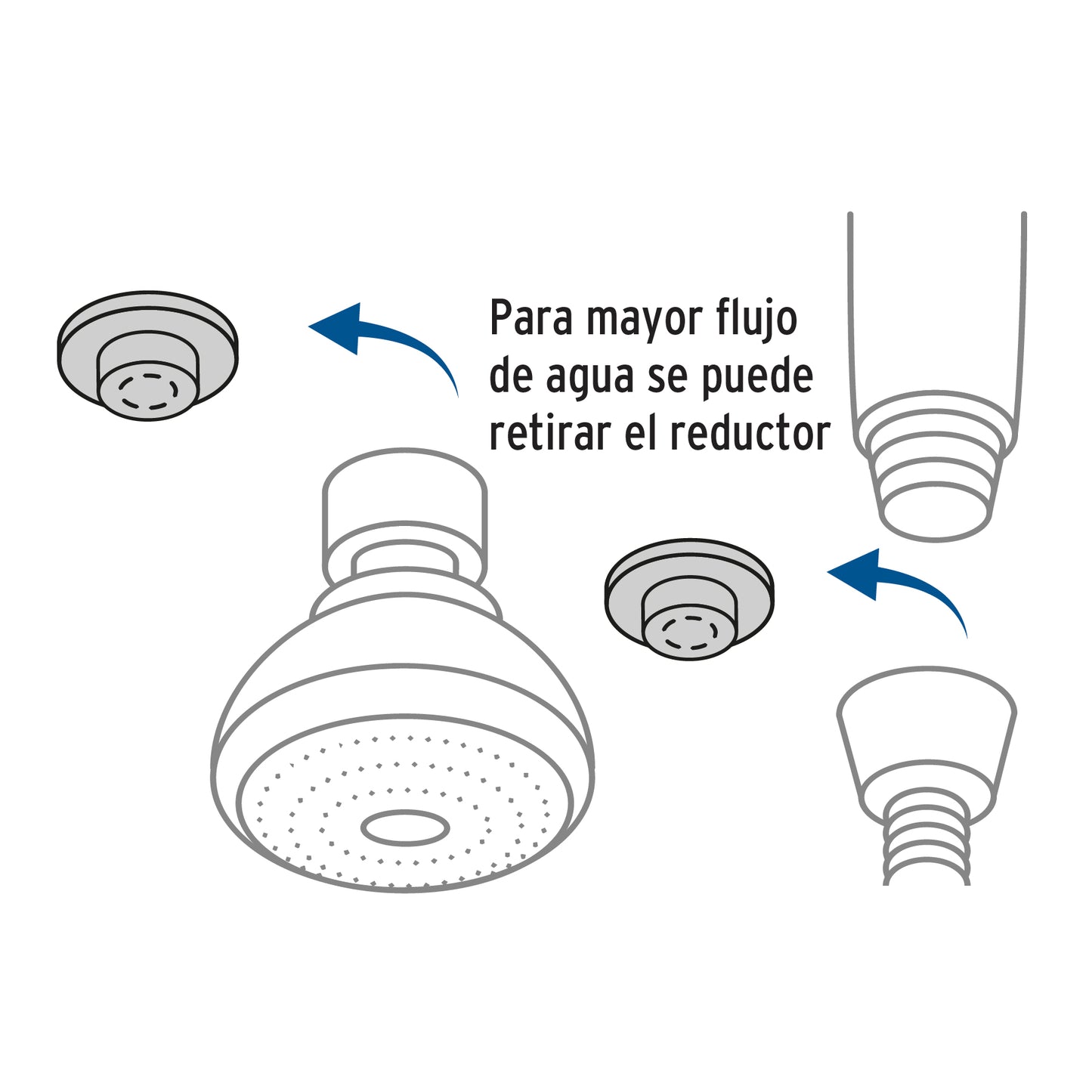 Para mayor flujo de agua se puede retirar el reductor