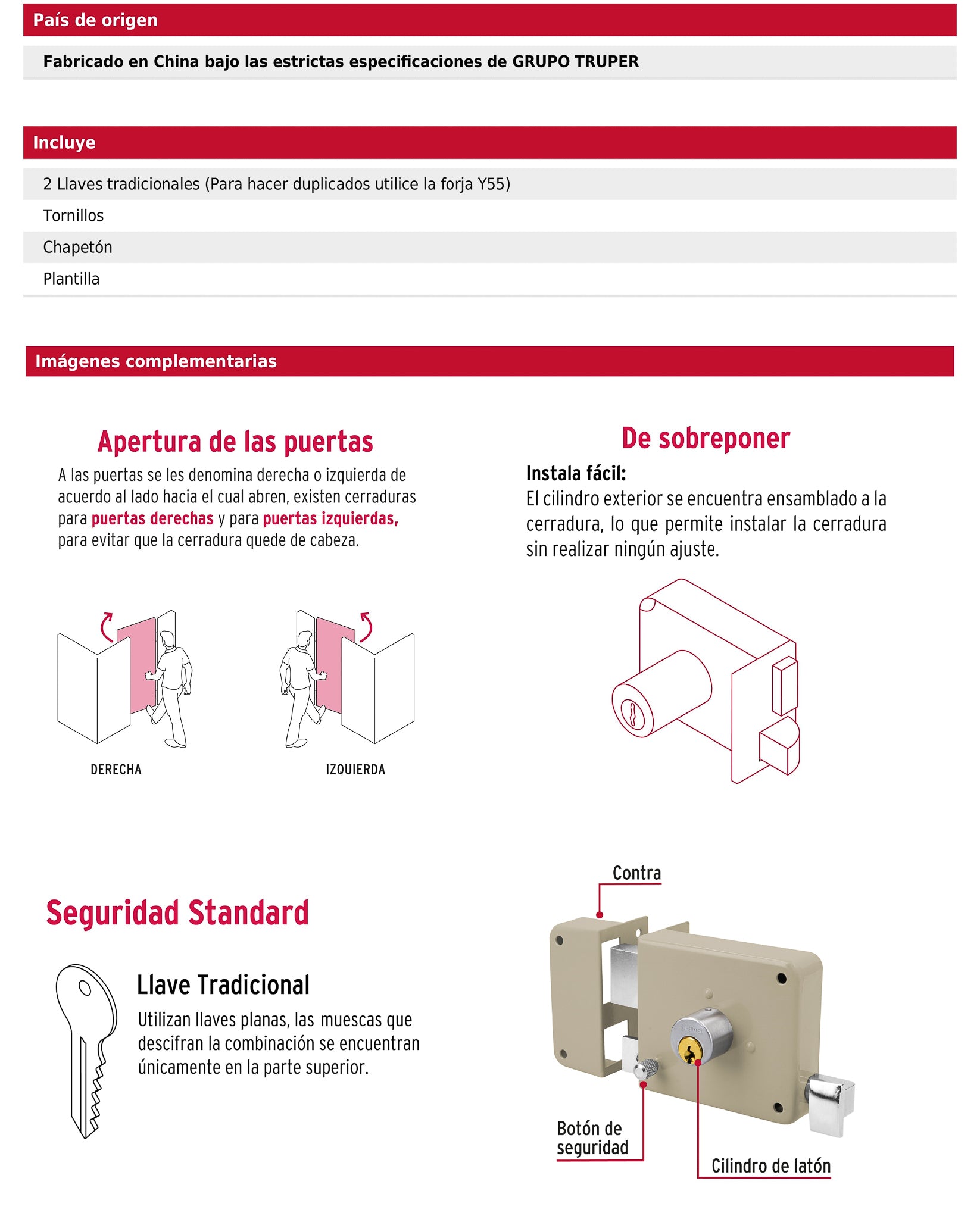 País de origen

Fabricado en China bajo las estrictas especificaciones de GRUPO TRUPER

Incluye

2 Llaves tradicionales (Para hacer duplicados utilice la forja Y55)

Tornillos

Chapetón

Plantilla

Imágenes complementarias

Apertura de las puertas

A las puertas se les denomina derecha o izquierda de acuerdo al lado hacia el cual abren, existen cerraduras para puertas derechas y para puertas izquierdas, para evitar que la cerradura quede de cabeza.

DERECHA

IZQUIERDA

De sobreponer

Instala fácil:
El cilindro exterior se encuentra ensamblado a la cerradura, lo que permite instalar la cerradura sin realizar ningún ajuste.

Seguridad Standard

Llave Tradicional

Utilizan llaves planas, las muescas que descifran la combinación se encuentran únicamente en la parte superior.

Contra

Botón de seguridad

Cilindro de latón