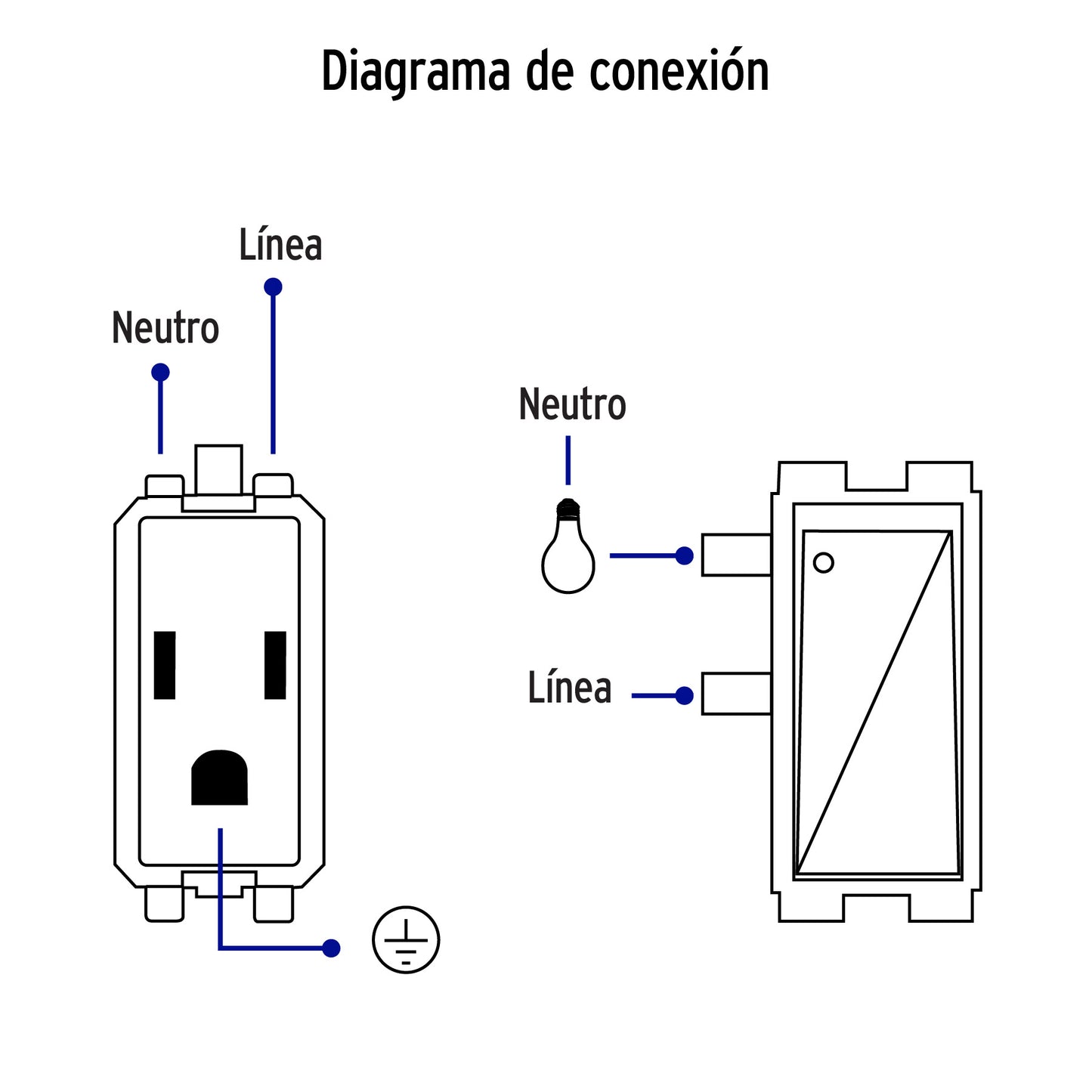 Diagrama de conexión

Línea

Neutro

Neutro

Línea