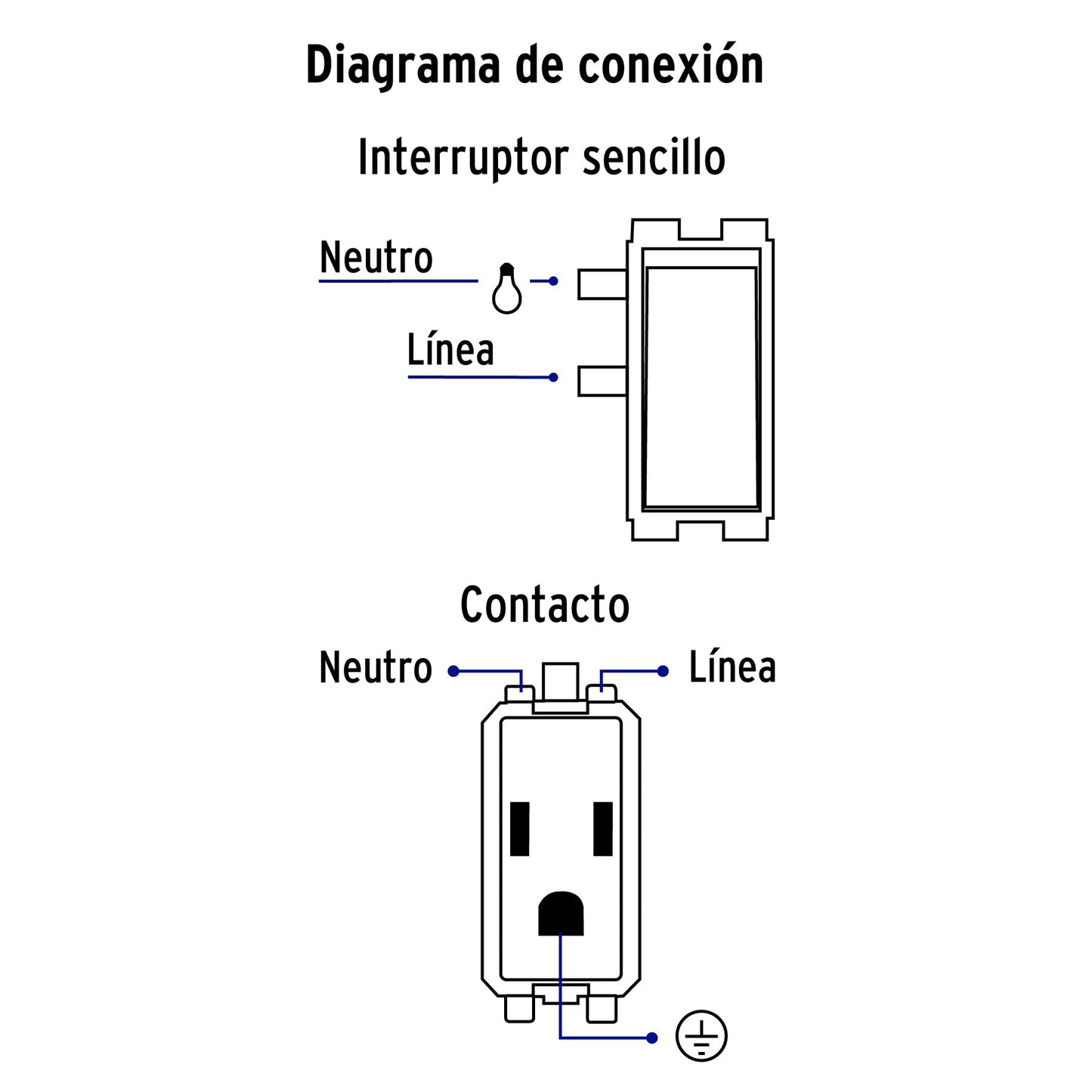 Diagrama de conexión

Interruptor sencillo

Neutro

Línea

Contacto

Neutro

Línea