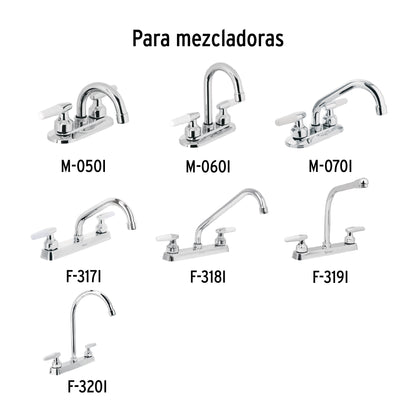 Para mezcladoras

M-050I

M-060I

M-070I

F-317I

F-318I

F-319I

F-320I