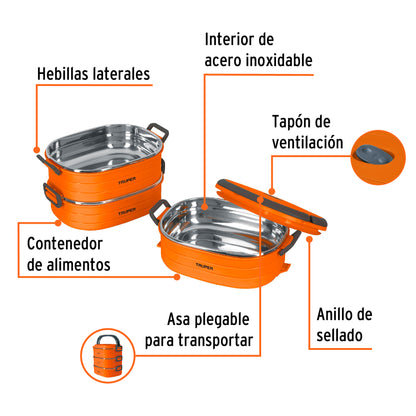 Interior de acero inoxidable

Hebillas laterales

Tapón de ventilación

TRUPER

TRUPER

TRUPER

Contenedor de alimentos

Asa plegable para transportar

Anillo de sellado