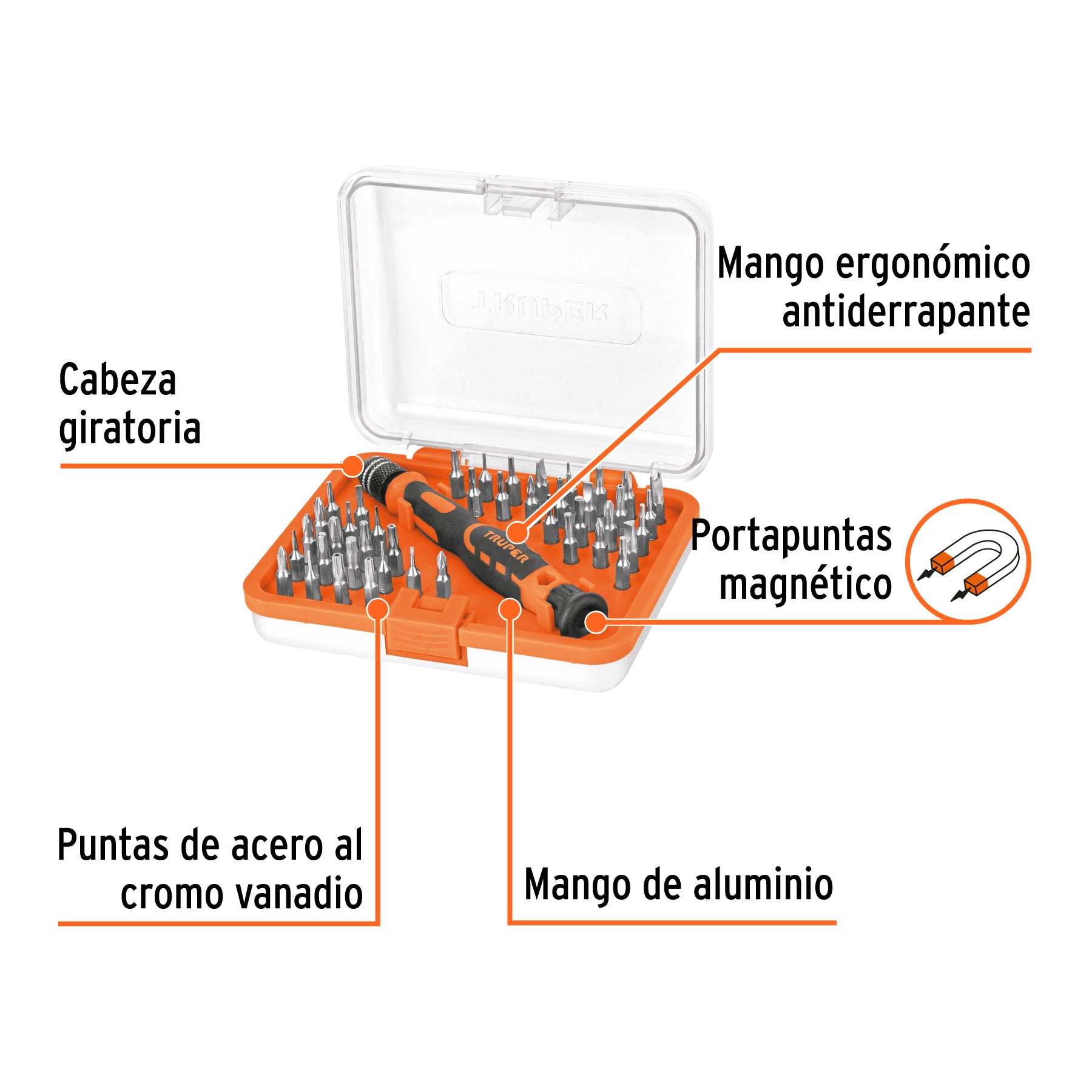 TRUPER

Mango ergonómico antiderrapante

Cabeza giratoria

TRUPER

Portapuntas magnético

Puntas de acero al cromo vanadio

Mango de aluminio