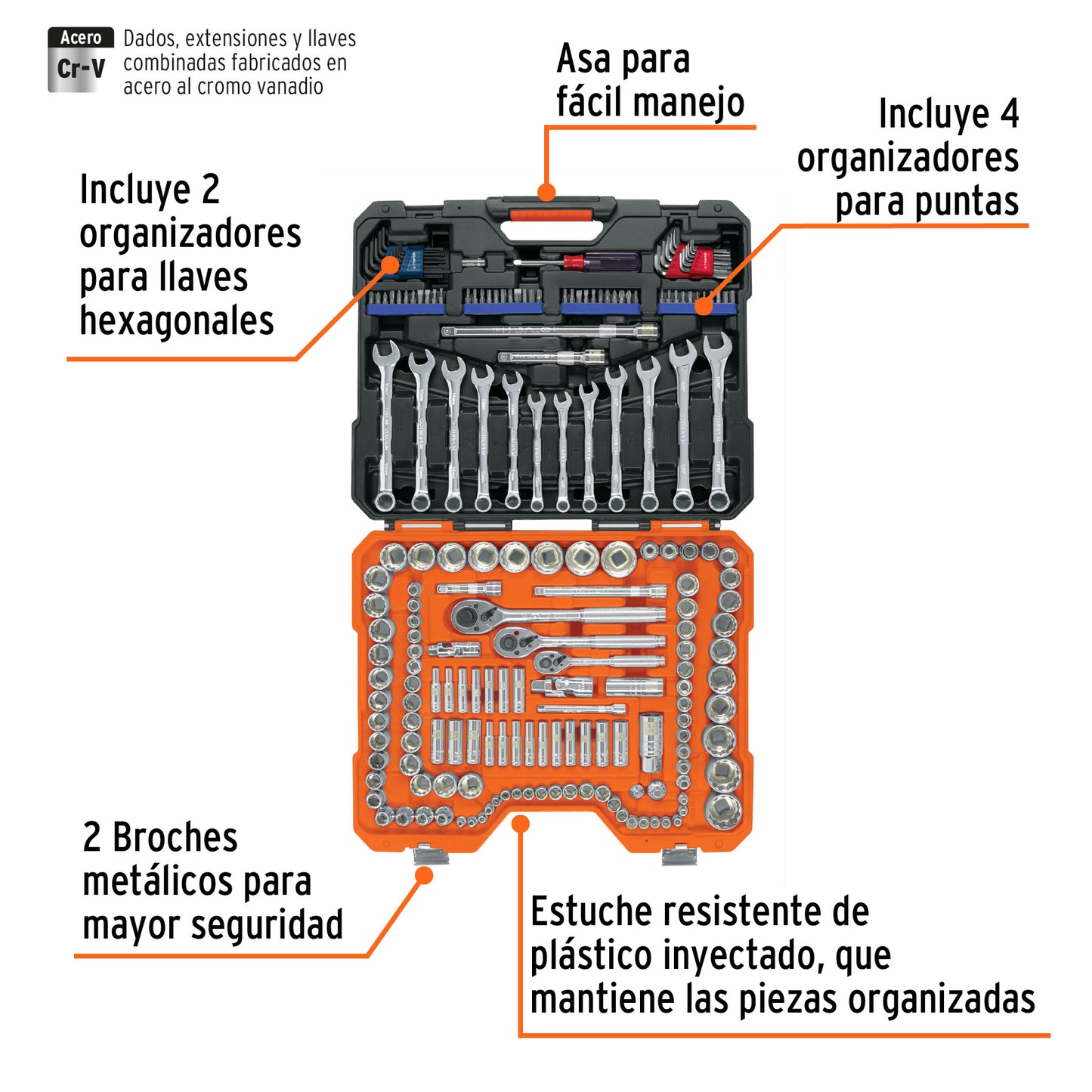 Acero
Cr-V
Dados, extensiones y llaves combinadas fabricados en acero al cromo vanadio

Asa para fácil manejo

Incluye 4 organizadores para puntas

Incluye 2 organizadores para llaves hexagonales

2 Broches metálicos para mayor seguridad

Estuche resistente de plástico inyectado, que mantiene las piezas organizadas