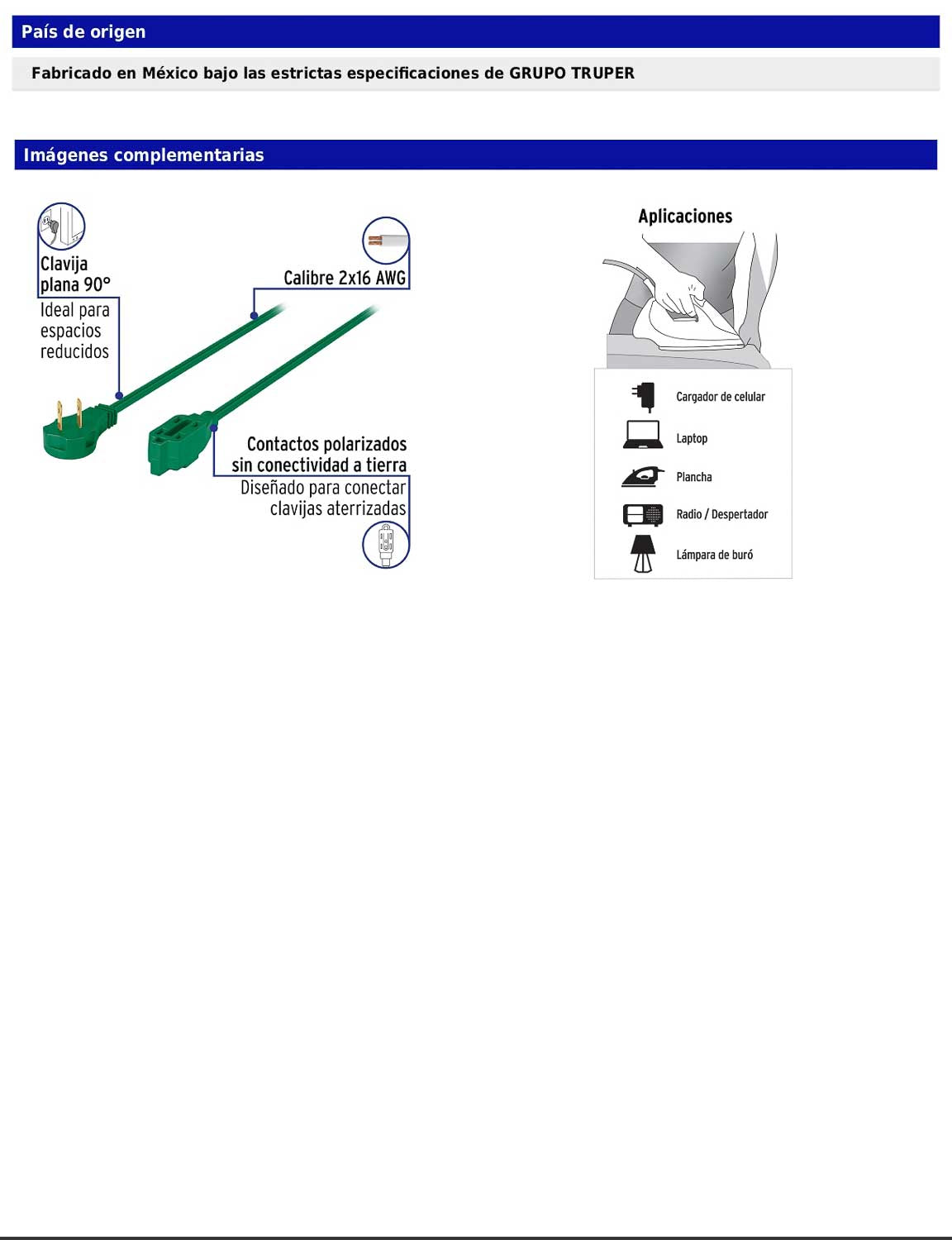 País de origen

Fabricado en México bajo las estrictas especificaciones de GRUPO TRUPER

Imágenes complementarias

Clavija plana 90°
Ideal para espacios reducidos

Calibre 2x16 AWG

Contactos polarizados sin conectividad a tierra
Diseñado para conectar clavijas aterrizadas

Aplicaciones

Cargador de celular
Laptop
Plancha
Radio / Despertador
Lámpara de buró