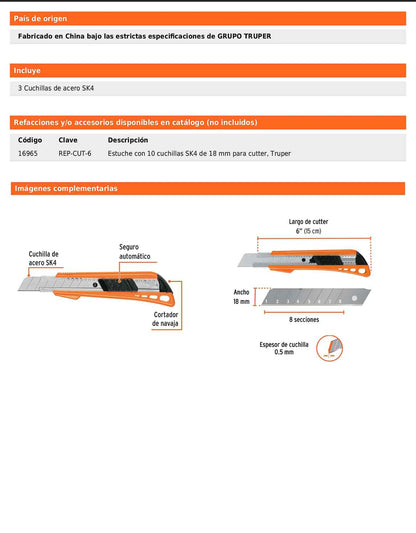 País de origen

Fabricado en China bajo las estrictas especificaciones de GRUPO TRUPER

Incluye

3 Cuchillas de acero SK4

Refacciones y/o accesorios disponibles en catálogo (no incluidos)

| Código | Clave | Descripción |
|---|---|---|
| 16965 | REP-CUT-6 | Estuche con 10 cuchillas SK4 de 18 mm para cutter, Truper |

Imágenes complementarias

Cuchilla de acero SK4

Seguro automático

Cortador de navaja

Largo de cutter 6" (15 cm)

Ancho 18 mm

1 2 3 4 5 6 7 8

8 secciones

Espesor de cuchilla 0.5 mm