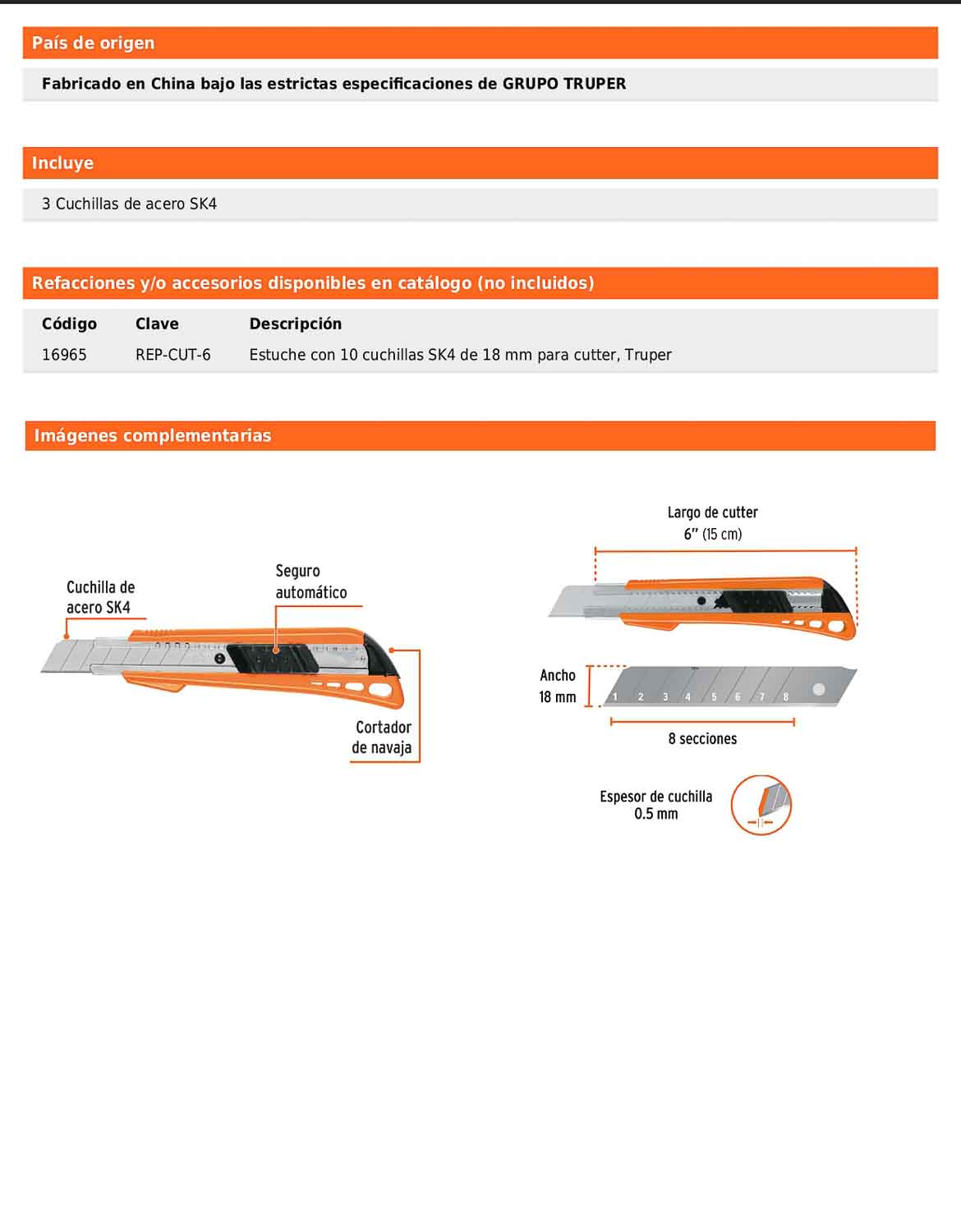 País de origen

Fabricado en China bajo las estrictas especificaciones de GRUPO TRUPER

Incluye

3 Cuchillas de acero SK4

Refacciones y/o accesorios disponibles en catálogo (no incluidos)

| Código | Clave | Descripción |
|---|---|---|
| 16965 | REP-CUT-6 | Estuche con 10 cuchillas SK4 de 18 mm para cutter, Truper |

Imágenes complementarias

Cuchilla de acero SK4

Seguro automático

Cortador de navaja

Largo de cutter
6" (15 cm)

Ancho
18 mm

1 2 3 4 5 6 7 8

8 secciones

Espesor de cuchilla
0.5 mm