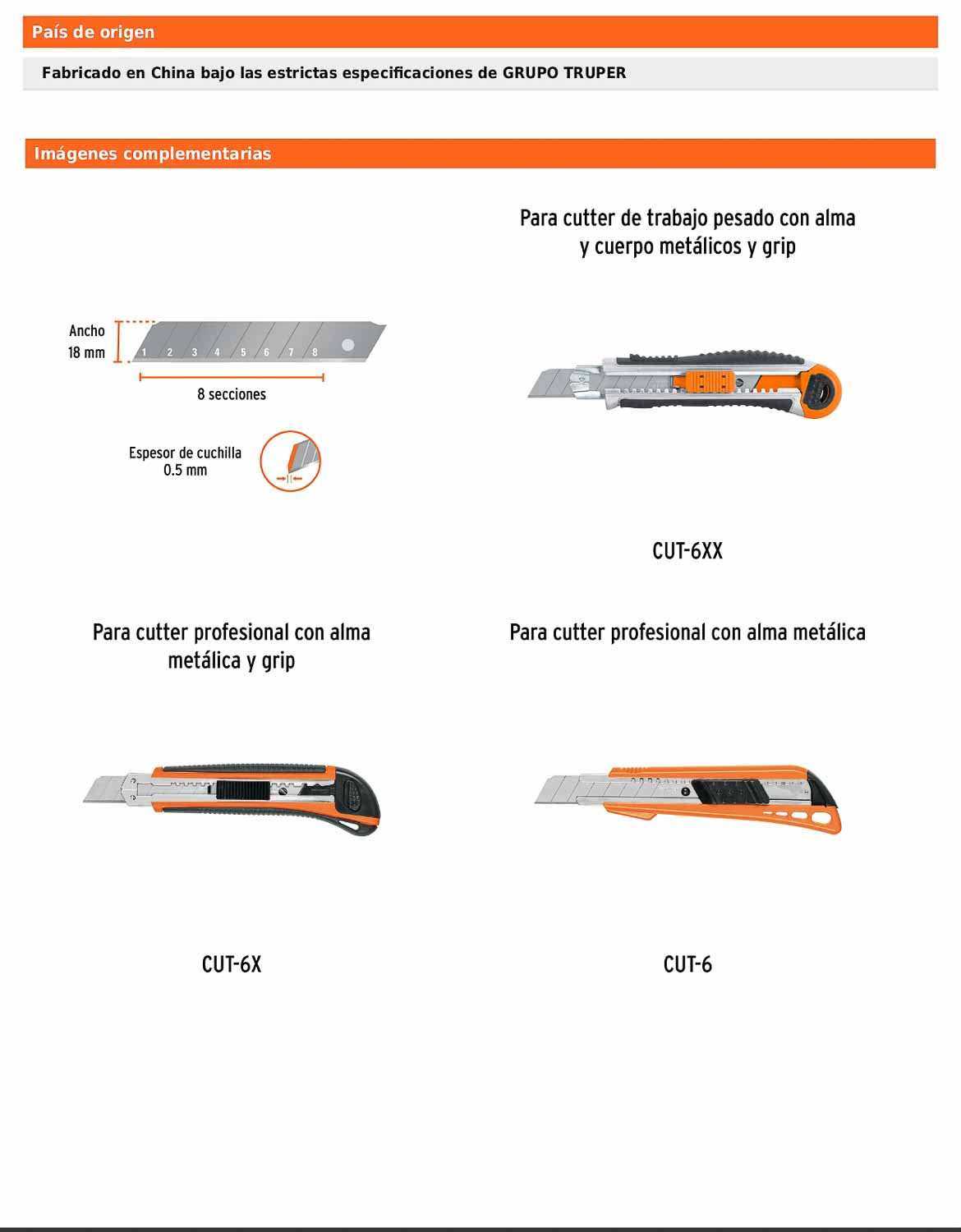 País de origen

Fabricado en China bajo las estrictas especificaciones de GRUPO TRUPER

Imágenes complementarias

Ancho
18 mm

1 2 3 4 5 6 7 8

8 secciones

Espesor de cuchilla
0.5 mm

Para cutter de trabajo pesado con alma y cuerpo metálicos y grip

CUT-6XX

Para cutter profesional con alma metálica y grip

CUT-6X

Para cutter profesional con alma metálica

CUT-6