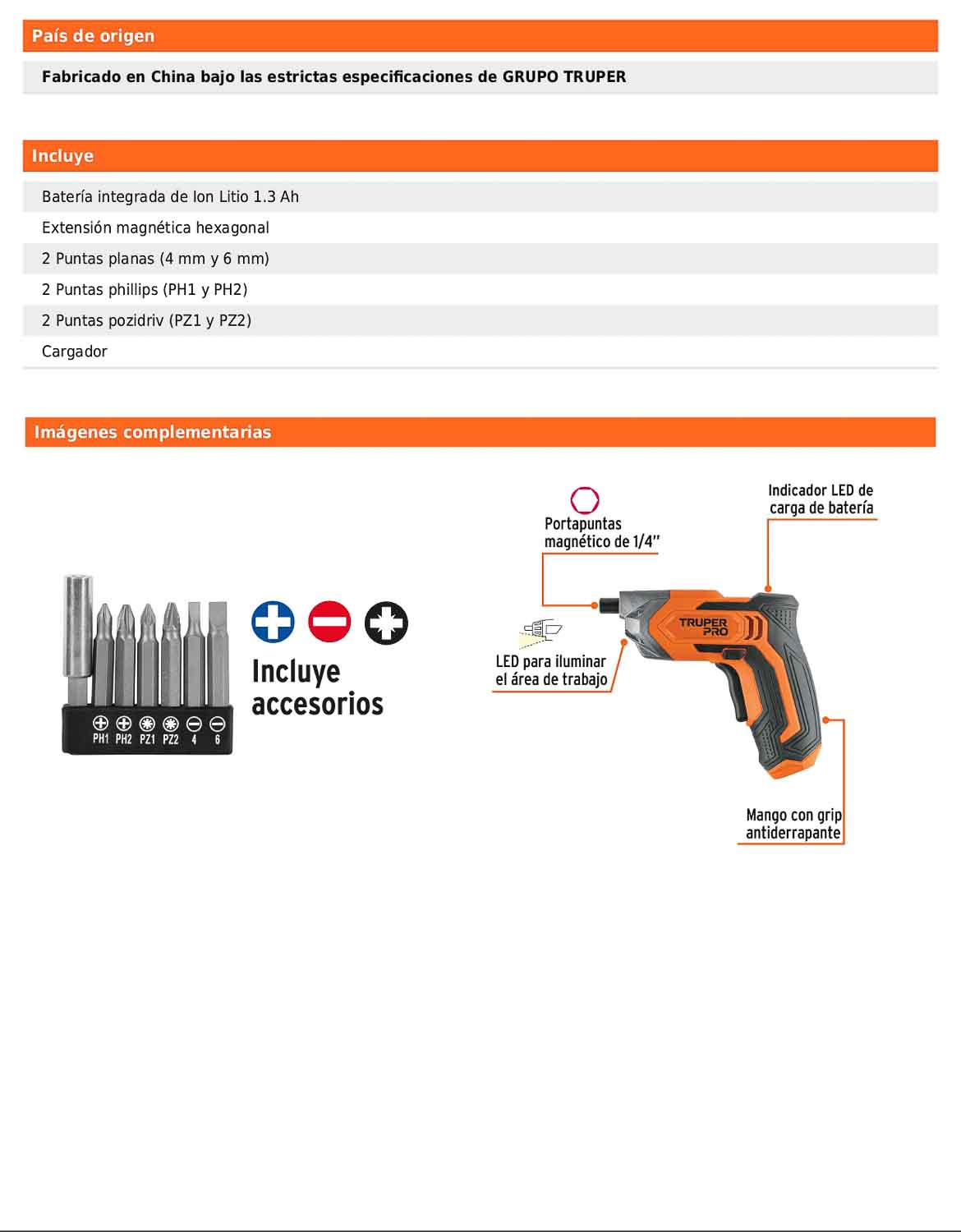 País de origen

Fabricado en China bajo las estrictas especificaciones de GRUPO TRUPER

Incluye

Batería integrada de Ion Litio 1.3 Ah

Extensión magnética hexagonal

2 Puntas planas (4 mm y 6 mm)

2 Puntas phillips (PH1 y PH2)

2 Puntas pozidriv (PZ1 y PZ2)

Cargador

Imágenes complementarias

PH1 PH2 PZ1 PZ2 4 6

Incluye accesorios

Portapuntas magnético de 1/4"

Indicador LED de carga de batería

TRUPER PRO

LED para iluminar el área de trabajo

Mango con grip antiderrapante