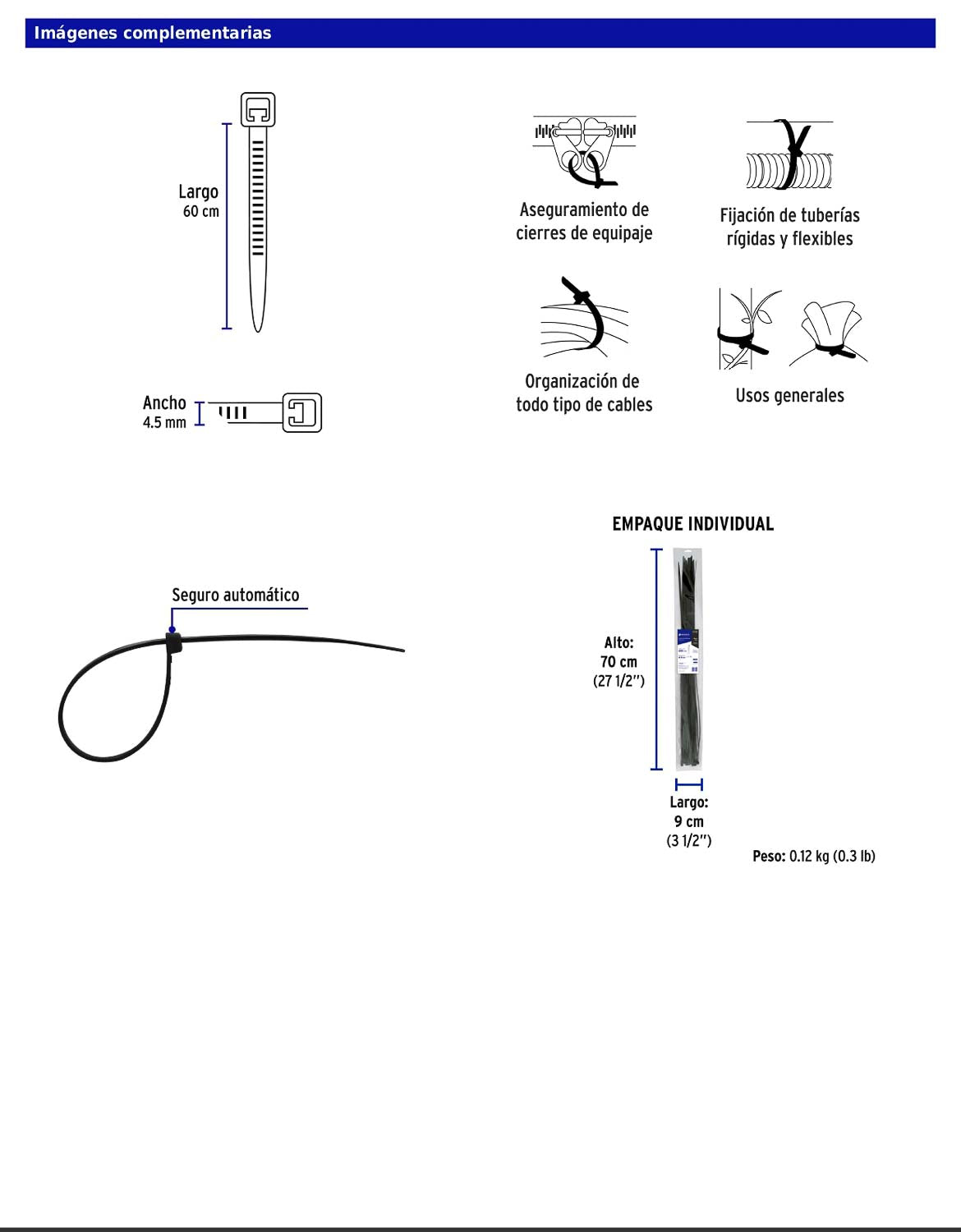 Imágenes complementarias

Largo
60 cm

Ancho
4.5 mm

Aseguramiento de cierres de equipaje

Fijación de tuberías rígidas y flexibles

Organización de todo tipo de cables

Usos generales

Seguro automático

EMPAQUE INDIVIDUAL

Alto:
70 cm
(27 1/2")

Largo:
9 cm
(3 1/2")

Peso: 0.12 kg (0.3 lb)