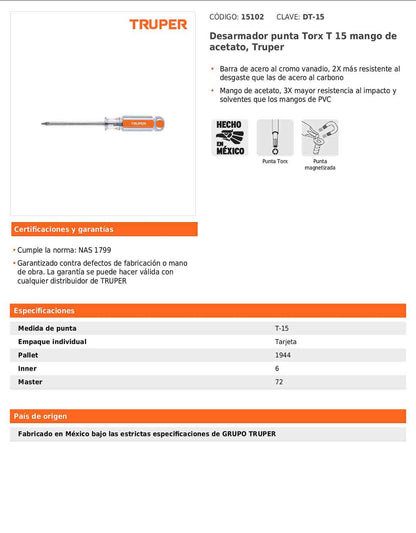 TRUPER

TRUPER

CÓDIGO: 15102 CLAVE: DT-15

Desarmador punta Torx T 15 mango de acetato, Truper

• Barra de acero al cromo vanadio, 2X más resistente al desgaste que las de acero al carbono

• Mango de acetato, 3X mayor resistencia al impacto y solventes que los mangos de PVC

HECHO EN MÉXICO

Punta Torx

Punta magnetizada

Certificaciones y garantías

• Cumple la norma: NAS 1799

• Garantizado contra defectos de fabricación o mano de obra. La garantía se puede hacer válida con cualquier distribuidor de TRUPER

Especificaciones

| Medida de punta | T-15 |
|---|---|
| Empaque individual | Tarjeta |
| Pallet | 1944 |
| Inner | 6 |
| Master | 72 |

País de origen

Fabricado en México bajo las estrictas especificaciones de GRUPO TRUPER