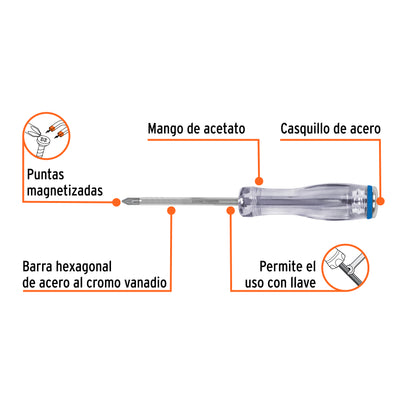 Mango de acetato

Casquillo de acero

Puntas magnetizadas

Barra hexagonal de acero al cromo vanadio

Permite el uso con llave