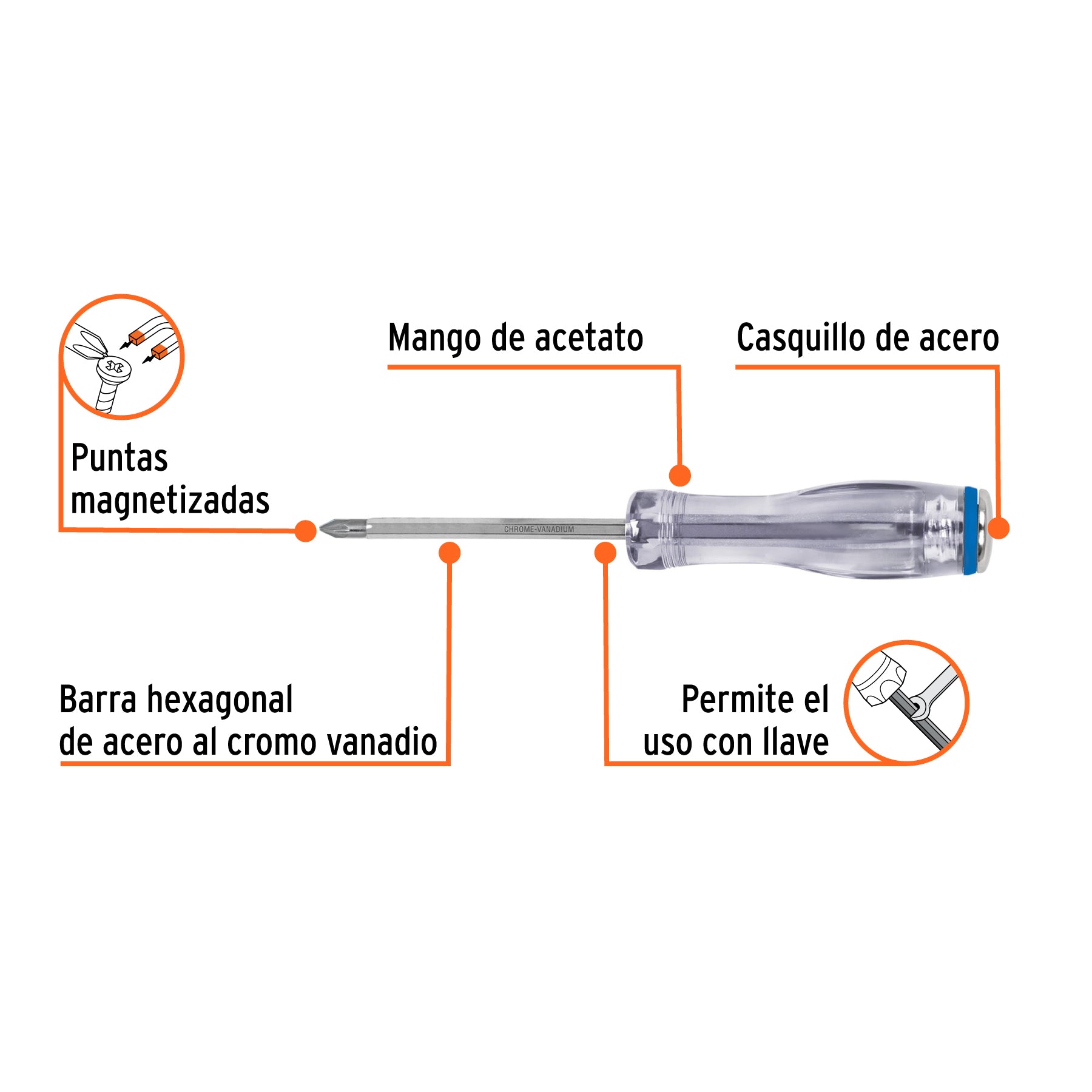 Mango de acetato

Casquillo de acero

Puntas magnetizadas

CHROME-VANADIUM

Barra hexagonal de acero al cromo vanadio

Permite el uso con llave