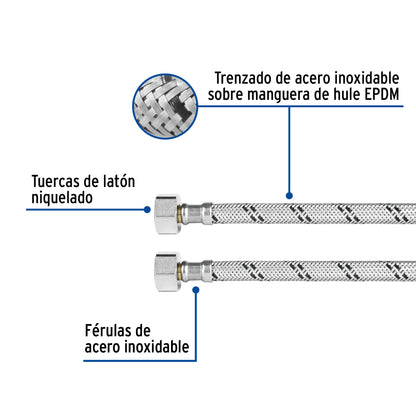 Trenzado de acero inoxidable sobre manguera de hule EPDM

Tuercas de latón niquelado

Férulas de acero inoxidable