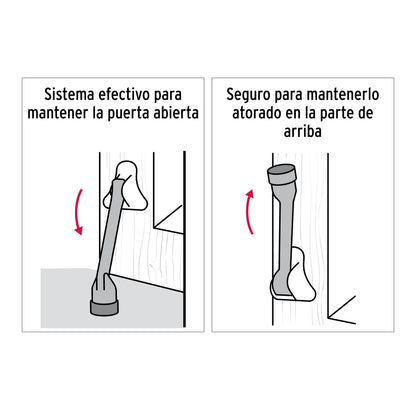 Sistema efectivo para mantener la puerta abierta

Seguro para mantenerlo atorado en la parte de arriba