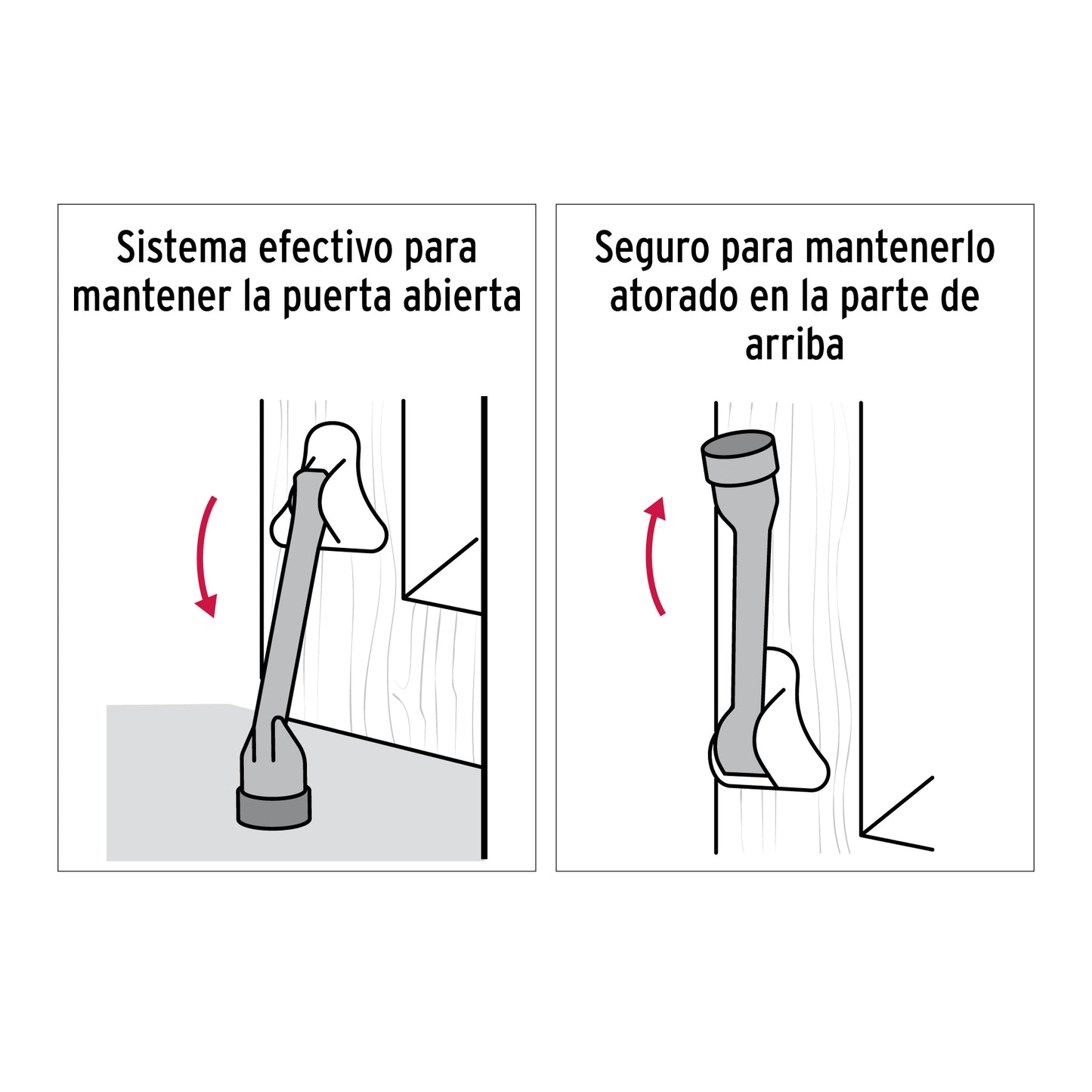 Sistema efectivo para mantener la puerta abierta

Seguro para mantenerlo atorado en la parte de arriba