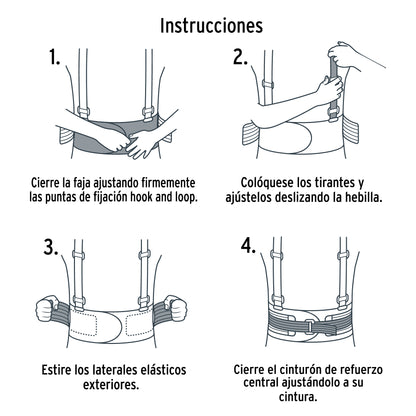 Instrucciones

1.

Cierre la faja ajustando firmemente las puntas de fijación hook and loop.

2.

Colóquese los tirantes y ajústelos deslizando la hebilla.

3.

Estire los laterales elásticos exteriores.

4.

Cierre el cinturón de refuerzo central ajustándolo a su cintura.