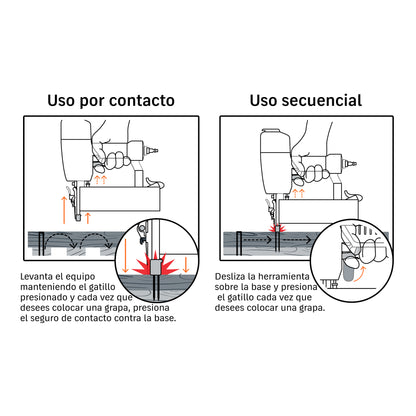 Uso por contacto

Levanta el equipo manteniendo el gatillo presionado y cada vez que desees colocar una grapa, presiona el seguro de contacto contra la base.

Uso secuencial

Desliza la herramienta sobre la base y presiona el gatillo cada vez que desees colocar una grapa.