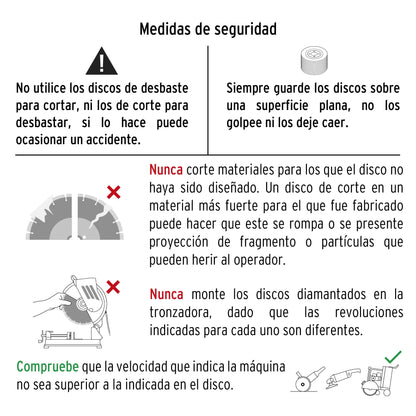 Medidas de seguridad

No utilice los discos de desbaste para cortar, ni los de corte para desbastar, si lo hace puede ocasionar un accidente.

Siempre guarde los discos sobre una superficie plana, no los golpee ni los deje caer.

Nunca corte materiales para los que el disco no haya sido diseñado. Un disco de corte en un material más fuerte para el que fue fabricado puede hacer que este se rompa o se presente proyección de fragmento o partículas que pueden herir al operador.

Nunca monte los discos diamantados en la tronzadora, dado que las revoluciones indicadas para cada uno son diferentes.

Compruebe que la velocidad que indica la máquina no sea superior a la indicada en el disco.