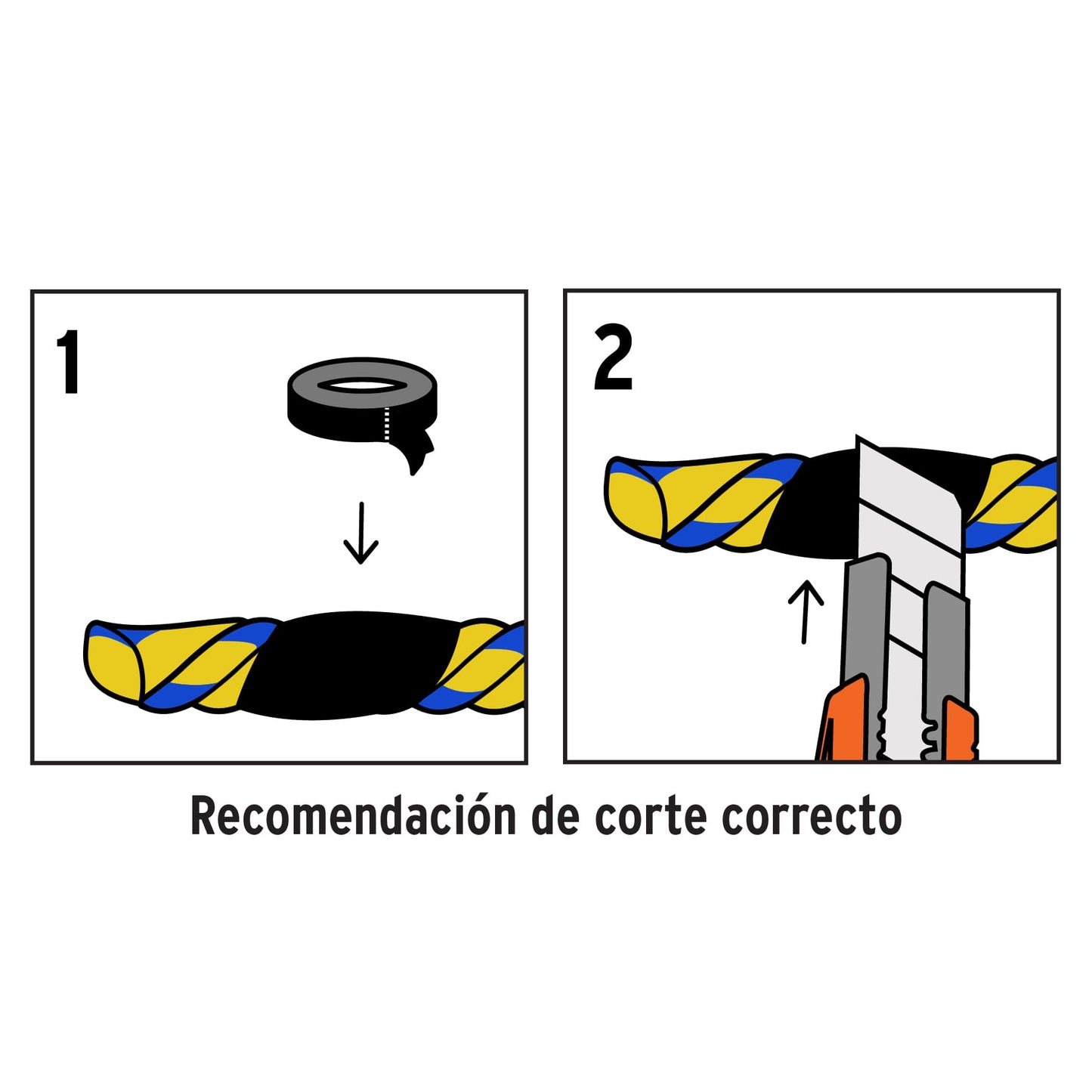 1

2

Recomendación de corte correcto