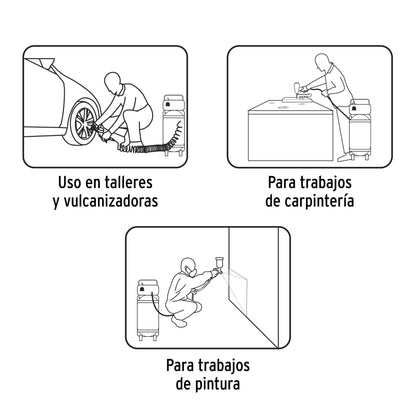 Uso en talleres y vulcanizadoras

Para trabajos de carpintería

Para trabajos de pintura