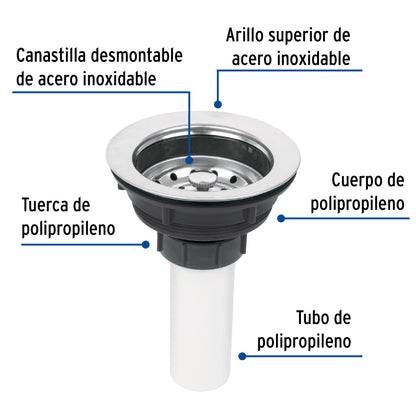 Arillo superior de acero inoxidable

Canastilla desmontable de acero inoxidable

Cuerpo de polipropileno

Tuerca de polipropileno

Tubo de polipropileno