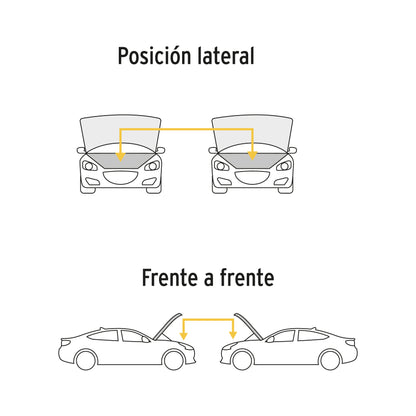 Posición lateral

Frente a frente