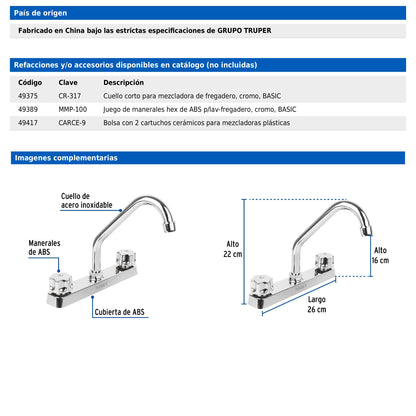 País de origen

Fabricado en China bajo las estrictas especificaciones de GRUPO TRUPER

Refacciones y/o accesorios disponibles en catálogo (no incluidas)

| Código | Clave | Descripción |
|---|---|---|
| 49375 | CR-317 | Cuello corto para mezcladora de fregadero, cromo, BASIC |
| 49389 | MMP-100 | Juego de manerales hex de ABS p/lav-fregadero, cromo, BASIC |
| 49417 | CARCE-9 | Bolsa con 2 cartuchos cerámicos para mezcladoras plásticas |

Imagenes complementarias

Cuello de acero inoxidable

Manerales de ABS

Cubierta de ABS

Alto 22 cm

Alto 16 cm

Largo 26 cm