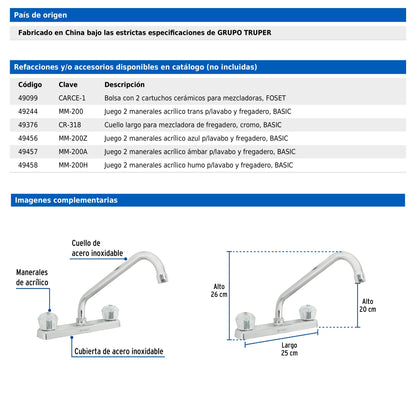 País de origen

Fabricado en China bajo las estrictas especificaciones de GRUPO TRUPER

Refacciones y/o accesorios disponibles en catálogo (no incluidas)

| Código | Clave | Descripción |
|---|---|---|
| 49099 | CARCE-1 | Bolsa con 2 cartuchos cerámicos para mezcladoras, FOSET |
| 49244 | MM-200 | Juego 2 manerales acrílico trans p/lavabo y fregadero, BASIC |
| 49376 | CR-318 | Cuello largo para mezcladora de fregadero, cromo, BASIC |
| 49456 | MM-200Z | Juego 2 manerales acrílico azul p/lavabo y fregadero, BASIC |
| 49457 | MM-200A | Juego 2 manerales acrílico ámbar p/lavabo y fregadero, BASIC |
| 49458 | MM-200H | Juego 2 manerales acrílico humo p/lavabo y fregadero, BASIC |

Imagenes complementarias

Cuello de acero inoxidable

Manerales de acrílico

Cubierta de acero inoxidable

Alto 26 cm

Alto 20 cm

Largo 25 cm