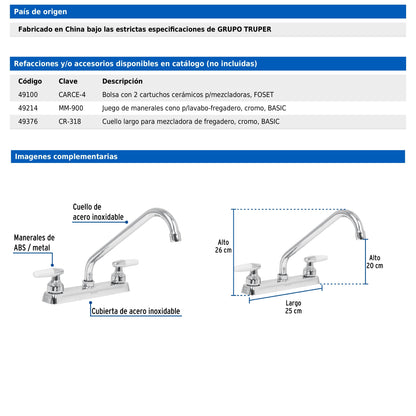 País de origen

Fabricado en China bajo las estrictas especificaciones de GRUPO TRUPER

Refacciones y/o accesorios disponibles en catálogo (no incluidas)

| Código | Clave | Descripción |
|---|---|---|
| 49100 | CARCE-4 | Bolsa con 2 cartuchos cerámicos p/mezcladoras, FOSET |
| 49214 | MM-900 | Juego de manerales cono p/lavabo-fregadero, cromo, BASIC |
| 49376 | CR-318 | Cuello largo para mezcladora de fregadero, cromo, BASIC |

Imagenes complementarias

Cuello de acero inoxidable

Manerales de ABS / metal

Cubierta de acero inoxidable

Alto 26 cm

Alto 20 cm

Largo 25 cm