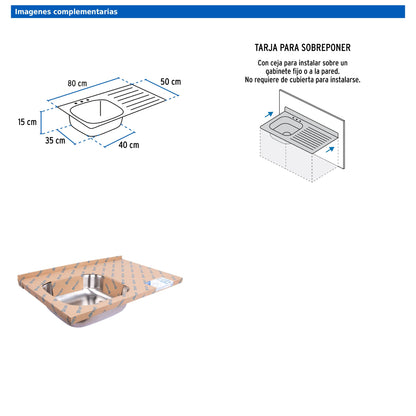 Imagenes complementarias

80 cm
50 cm
15 cm
35 cm
40 cm

TARJA PARA SOBREPONER

Con ceja para instalar sobre un gabinete fijo o a la pared. No requiere de cubierta para instalarse.