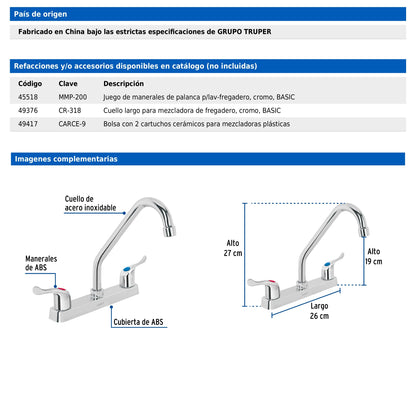 País de origen

Fabricado en China bajo las estrictas especificaciones de GRUPO TRUPER

Refacciones y/o accesorios disponibles en catálogo (no incluidas)

| Código | Clave | Descripción |
|---|---|---|
| 45518 | MMP-200 | Juego de manerales de palanca p/lav-fregadero, cromo, BASIC |
| 49376 | CR-318 | Cuello largo para mezcladora de fregadero, cromo, BASIC |
| 49417 | CARCE-9 | Bolsa con 2 cartuchos cerámicos para mezcladoras plásticas |

Imagenes complementarías

Cuello de acero inoxidable

Manerales de ABS

Cubierta de ABS

Alto 27 cm

Alto 19 cm

Largo 26 cm