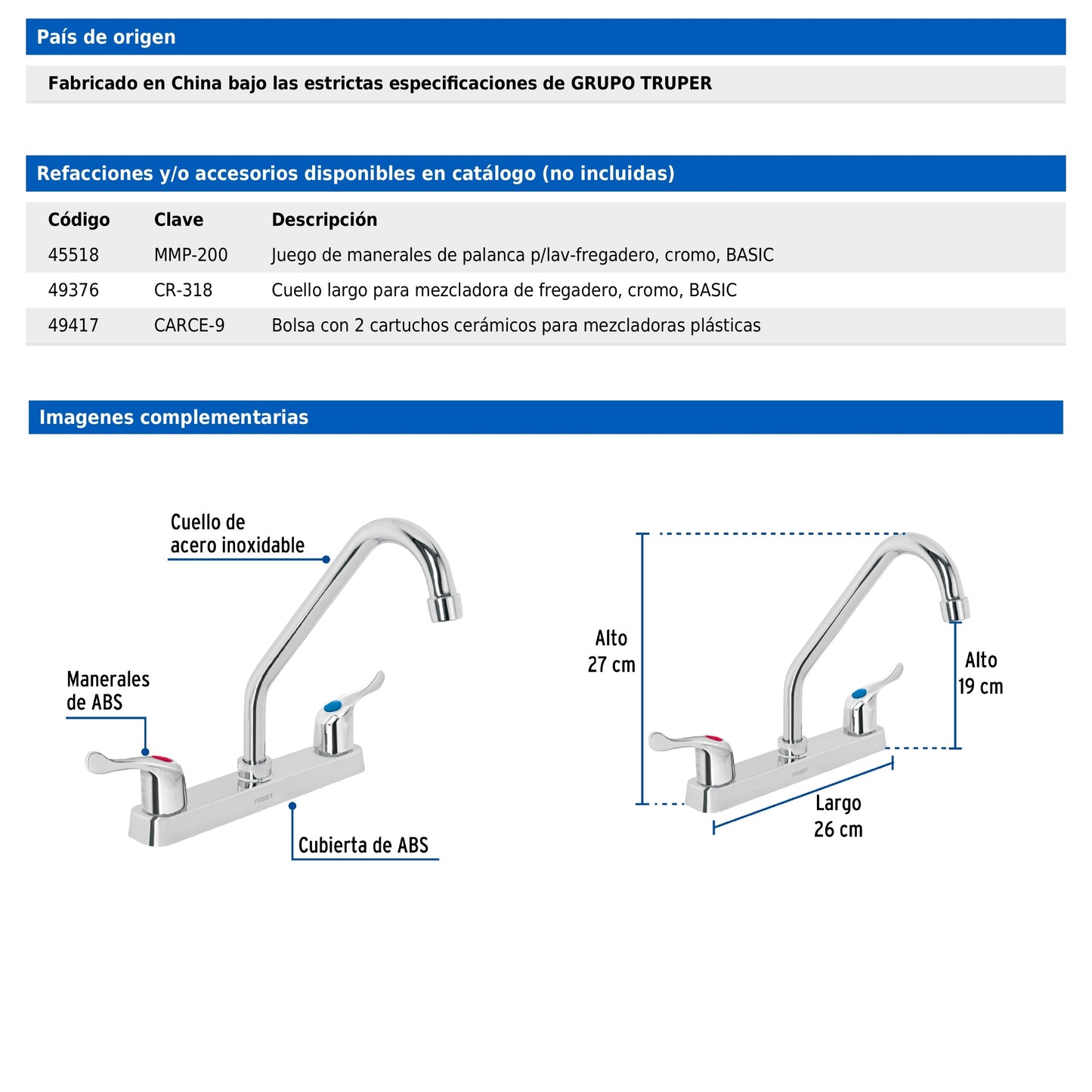 País de origen

Fabricado en China bajo las estrictas especificaciones de GRUPO TRUPER

Refacciones y/o accesorios disponibles en catálogo (no incluidas)

| Código | Clave | Descripción |
|---|---|---|
| 45518 | MMP-200 | Juego de manerales de palanca p/lav-fregadero, cromo, BASIC |
| 49376 | CR-318 | Cuello largo para mezcladora de fregadero, cromo, BASIC |
| 49417 | CARCE-9 | Bolsa con 2 cartuchos cerámicos para mezcladoras plásticas |

Imagenes complementarias

Cuello de acero inoxidable

Manerales de ABS

FOSET

Cubierta de ABS

Alto 27 cm

Alto 19 cm

FOSET

Largo 26 cm