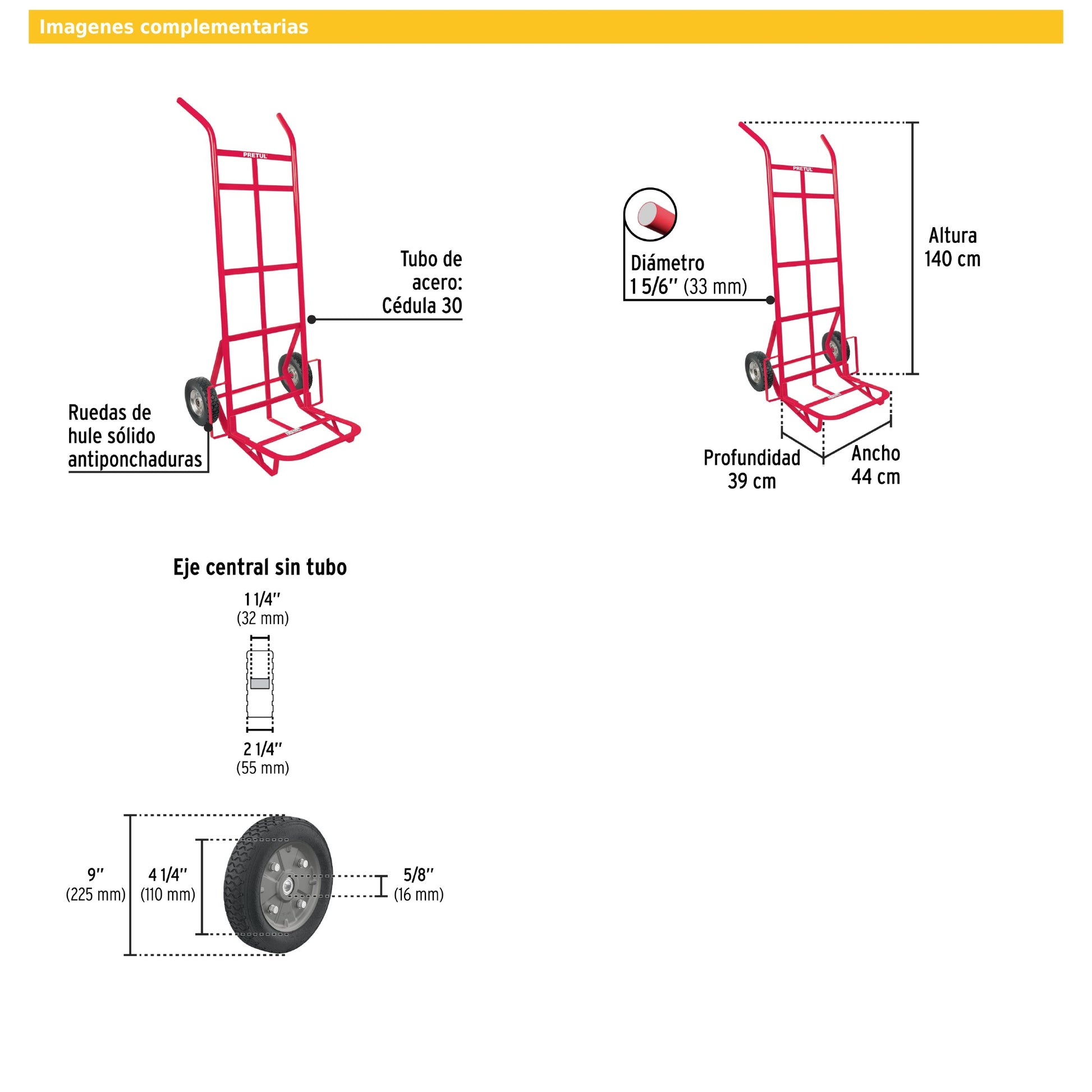 Imagenes complementarias

PRETUL

Tubo de acero: Cédula 30

Ruedas de hule sólido antiponchaduras

PRETUL

Diámetro 1 5/6'' (33 mm)

Altura 140 cm

Profundidad 39 cm

Ancho 44 cm

Eje central sin tubo

1 1/4'' (32 mm)

2 1/4'' (55 mm)

9'' (225 mm)

4 1/4'' (110 mm)

5/8'' (16 mm)