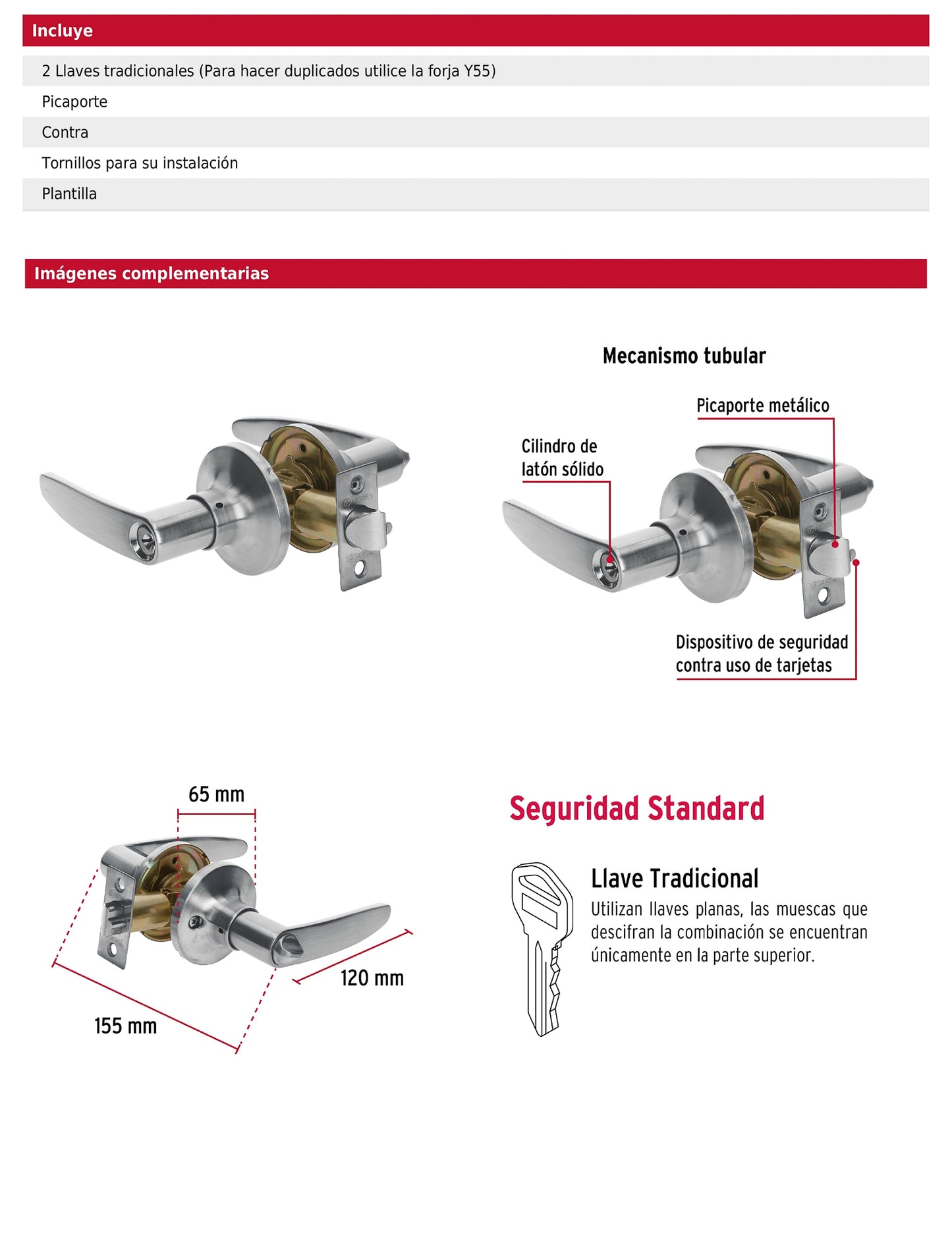 Incluye

2 Llaves tradicionales (Para hacer duplicados utilice la forja Y55)

Picaporte

Contra

Tornillos para su instalación

Plantilla

Imágenes complementarias

Mecanismo tubular

Picaporte metálico

Cilindro de latón sólido

Dispositivo de seguridad contra uso de tarjetas

65 mm

120 mm

155 mm

Seguridad Standard

Llave Tradicional

Utilizan llaves planas, las muescas que descifran la combinación se encuentran únicamente en la parte superior.