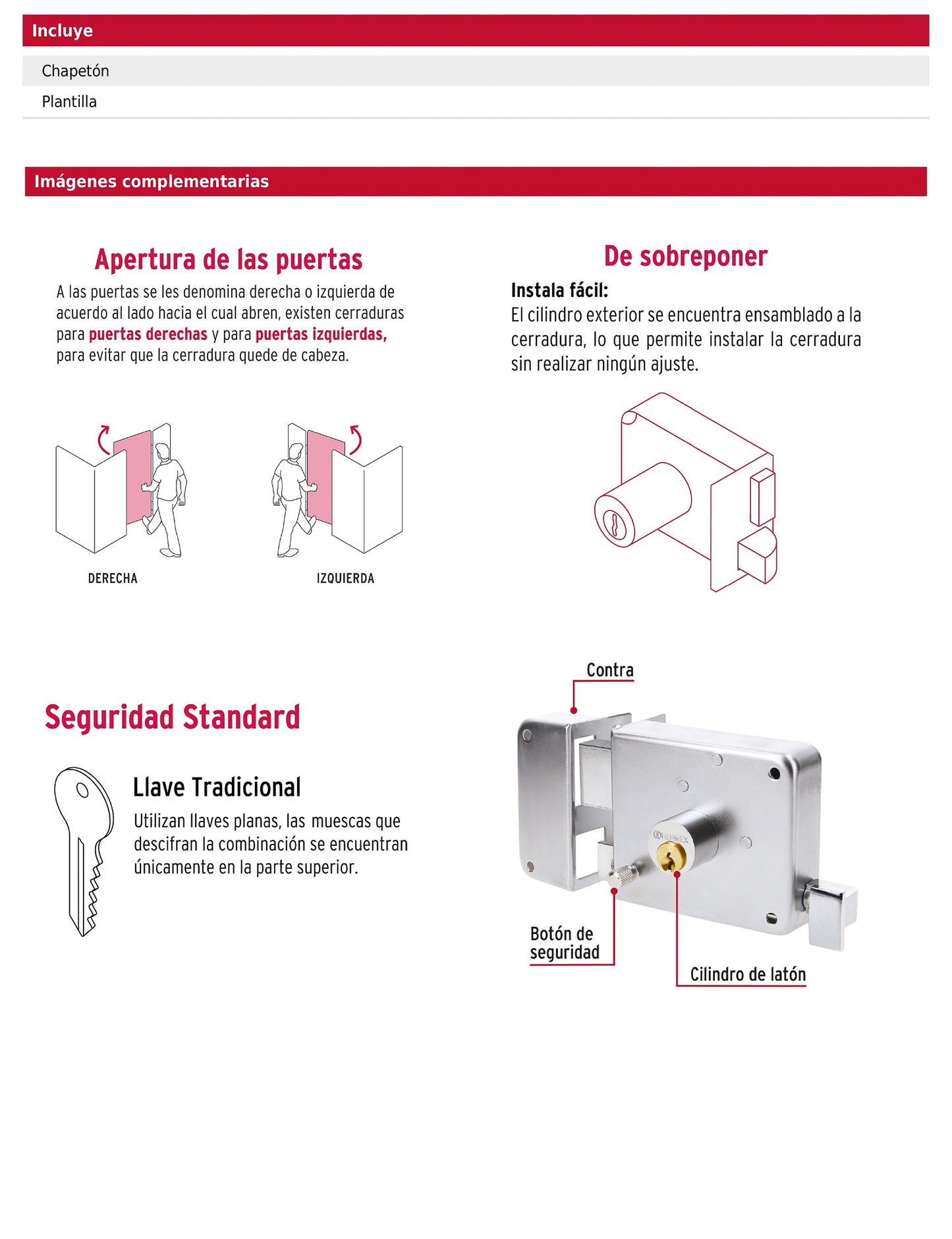 Incluye

Chapetón

Plantilla

Imágenes complementarias

Apertura de las puertas

A las puertas se les denomina derecha o izquierda de acuerdo al lado hacia el cual abren, existen cerraduras para puertas derechas y para puertas izquierdas, para evitar que la cerradura quede de cabeza.

DERECHA

IZQUIERDA

De sobreponer

Instala fácil:
El cilindro exterior se encuentra ensamblado a la cerradura, lo que permite instalar la cerradura sin realizar ningún ajuste.

Seguridad Standard

Llave Tradicional

Utilizan llaves planas, las muescas que descifran la combinación se encuentran únicamente en la parte superior.

Contra

HERMEX

Botón de seguridad

Cilindro de latón