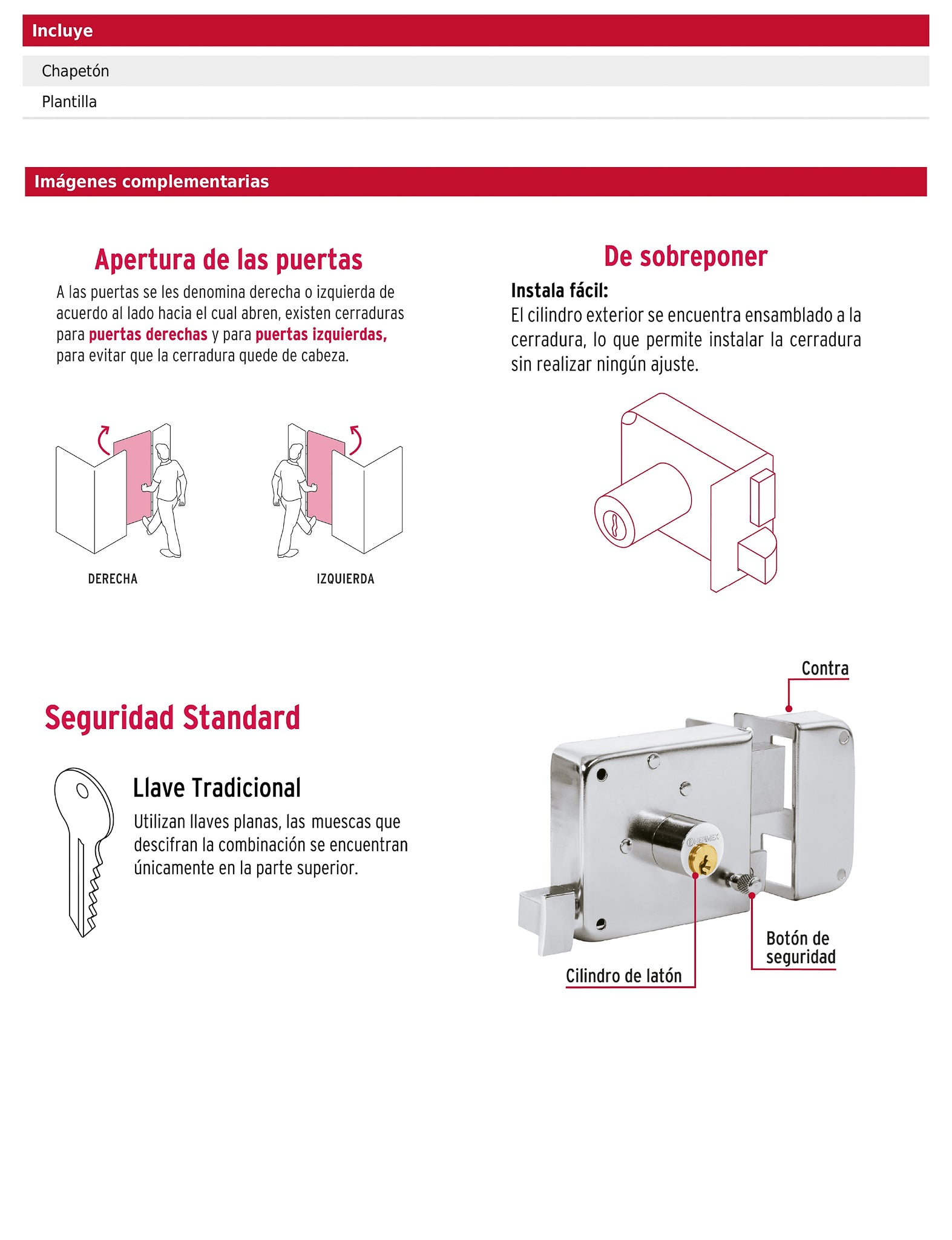 Incluye

Chapetón

Plantilla

Imágenes complementarias

Apertura de las puertas

A las puertas se les denomina derecha o izquierda de acuerdo al lado hacia el cual abren, existen cerraduras para puertas derechas y para puertas izquierdas, para evitar que la cerradura quede de cabeza.

DERECHA

IZQUIERDA

De sobreponer

Instala fácil:
El cilindro exterior se encuentra ensamblado a la cerradura, lo que permite instalar la cerradura sin realizar ningún ajuste.

Seguridad Standard

Llave Tradicional

Utilizan llaves planas, las muescas que descifran la combinación se encuentran únicamente en la parte superior.

Contra

HERMEX

Botón de seguridad

Cilindro de latón