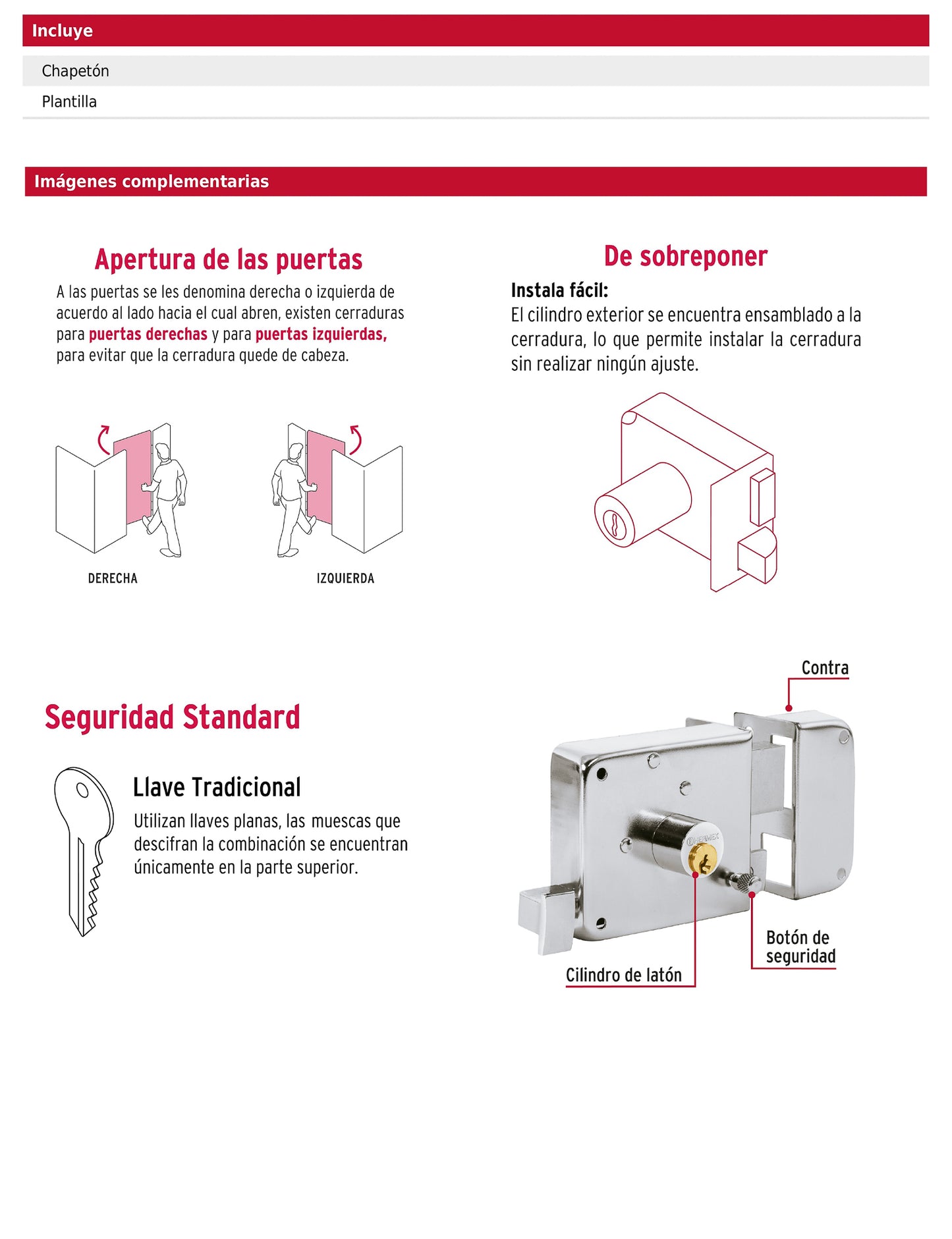 Incluye

Chapetón

Plantilla

Imágenes complementarias

Apertura de las puertas

A las puertas se les denomina derecha o izquierda de acuerdo al lado hacia el cual abren, existen cerraduras para puertas derechas y para puertas izquierdas, para evitar que la cerradura quede de cabeza.

DERECHA

IZQUIERDA

De sobreponer

Instala fácil:
El cilindro exterior se encuentra ensamblado a la cerradura, lo que permite instalar la cerradura sin realizar ningún ajuste.

Seguridad Standard

Llave Tradicional

Utilizan llaves planas, las muescas que descifran la combinación se encuentran únicamente en la parte superior.

Contra

HERMEX

Botón de seguridad

Cilindro de latón