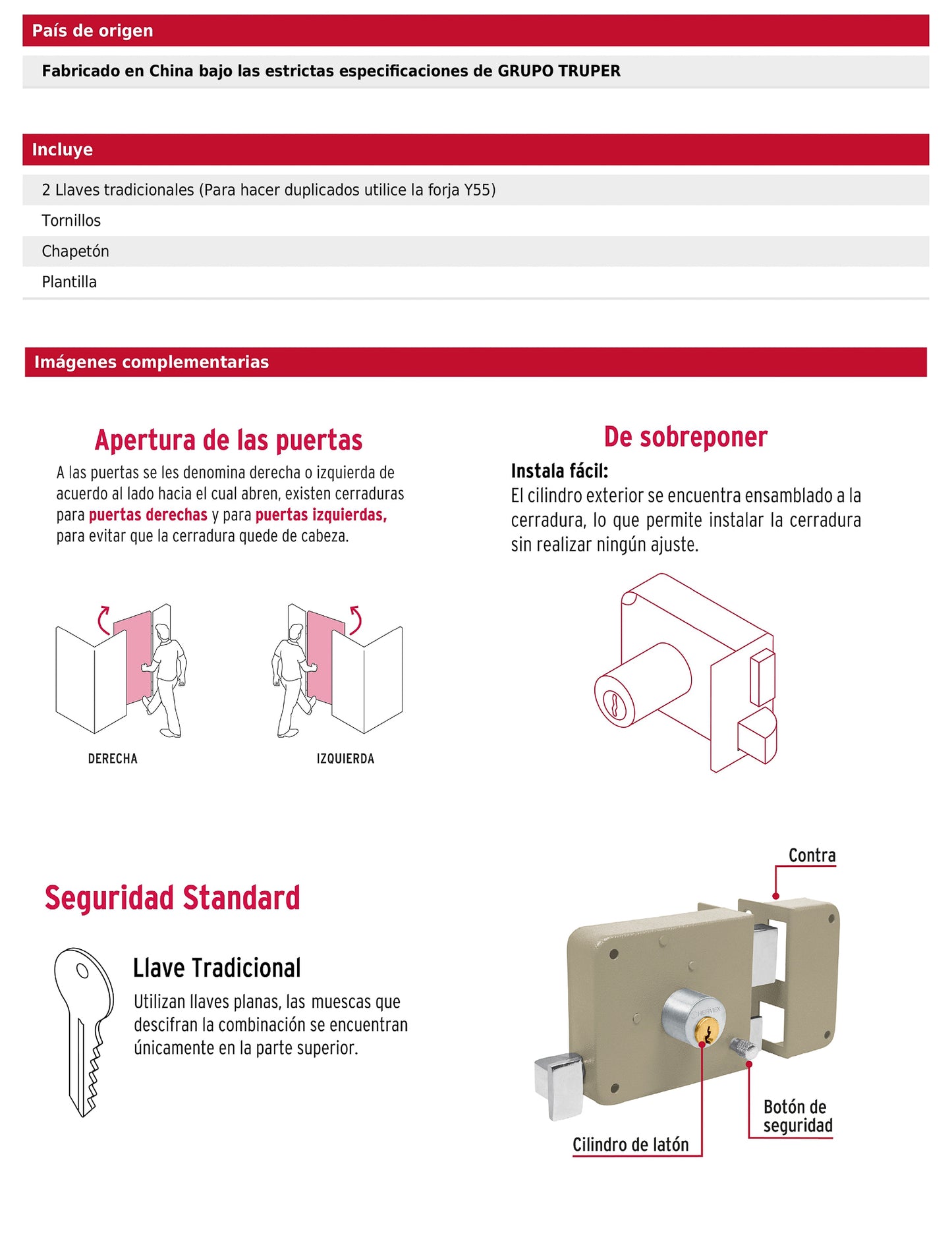 País de origen

Fabricado en China bajo las estrictas especificaciones de GRUPO TRUPER

Incluye

2 Llaves tradicionales (Para hacer duplicados utilice la forja Y55)

Tornillos

Chapetón

Plantilla

Imágenes complementarias

Apertura de las puertas

A las puertas se les denomina derecha o izquierda de acuerdo al lado hacia el cual abren, existen cerraduras para puertas derechas y para puertas izquierdas, para evitar que la cerradura quede de cabeza.

DERECHA

IZQUIERDA

De sobreponer

Instala fácil:

El cilindro exterior se encuentra ensamblado a la cerradura, lo que permite instalar la cerradura sin realizar ningún ajuste.

Seguridad Standard

Llave Tradicional

Utilizan llaves planas, las muescas que descifran la combinación se encuentran únicamente en la parte superior.

Contra

HERMEX

Botón de seguridad

Cilindro de latón