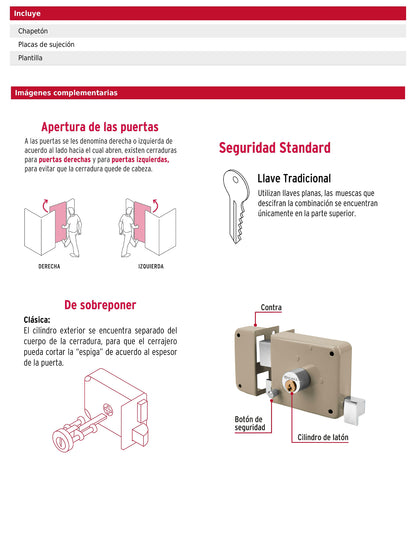 Incluye

Chapetón

Placas de sujeción

Plantilla

Imágenes complementarias

Apertura de las puertas

A las puertas se les denomina derecha o izquierda de acuerdo al lado hacia el cual abren, existen cerraduras para puertas derechas y para puertas izquierdas, para evitar que la cerradura quede de cabeza.

DERECHA

IZQUIERDA

Seguridad Standard

Llave Tradicional

Utilizan llaves planas, las muescas que descifran la combinación se encuentran únicamente en la parte superior.

De sobreponer

Clásica:
El cilindro exterior se encuentra separado del cuerpo de la cerradura, para que el cerrajero pueda cortar la "espiga" de acuerdo al espesor de la puerta.

Contra

Botón de seguridad

Cilindro de latón