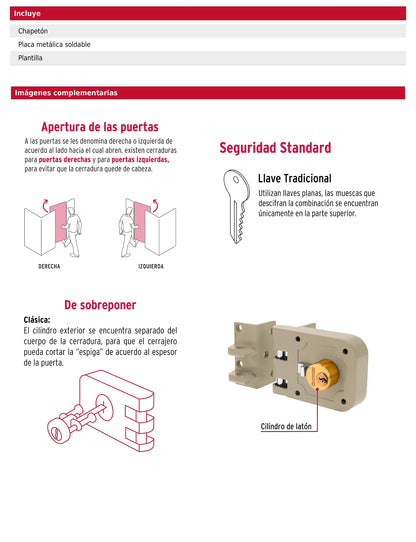 Incluye

Chapetón

Placa metálica soldable

Plantilla

Imágenes complementarias

Apertura de las puertas

A las puertas se les denomina derecha o izquierda de acuerdo al lado hacia el cual abren, existen cerraduras para puertas derechas y para puertas izquierdas, para evitar que la cerradura quede de cabeza.

DERECHA

IZQUIERDA

Seguridad Standard

Llave Tradicional

Utilizan llaves planas, las muescas que descifran la combinación se encuentran únicamente en la parte superior.

De sobreponer

Clásica:

El cilindro exterior se encuentra separado del cuerpo de la cerradura, para que el cerrajero pueda cortar la "espiga" de acuerdo al espesor de la puerta.

Cilindro de latón