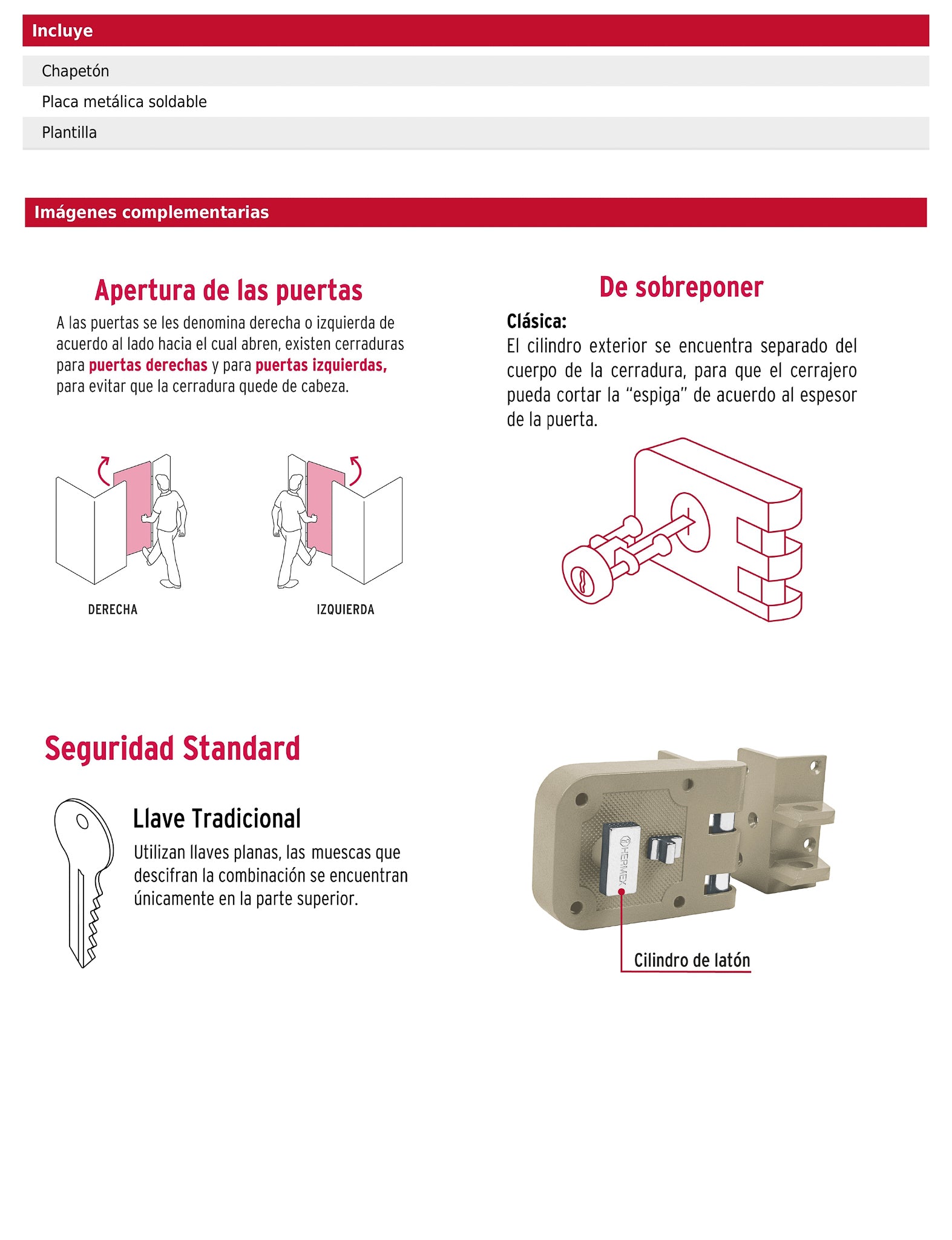 Incluye

Chapetón

Placa metálica soldable

Plantilla

Imágenes complementarias

Apertura de las puertas

A las puertas se les denomina derecha o izquierda de acuerdo al lado hacia el cual abren, existen cerraduras para puertas derechas y para puertas izquierdas, para evitar que la cerradura quede de cabeza.

DERECHA

IZQUIERDA

De sobreponer

Clásica:

El cilindro exterior se encuentra separado del cuerpo de la cerradura, para que el cerrajero pueda cortar la "espiga" de acuerdo al espesor de la puerta.

Seguridad Standard

Llave Tradicional

Utilizan llaves planas, las muescas que descifran la combinación se encuentran únicamente en la parte superior.

HERMEX

Cilindro de latón