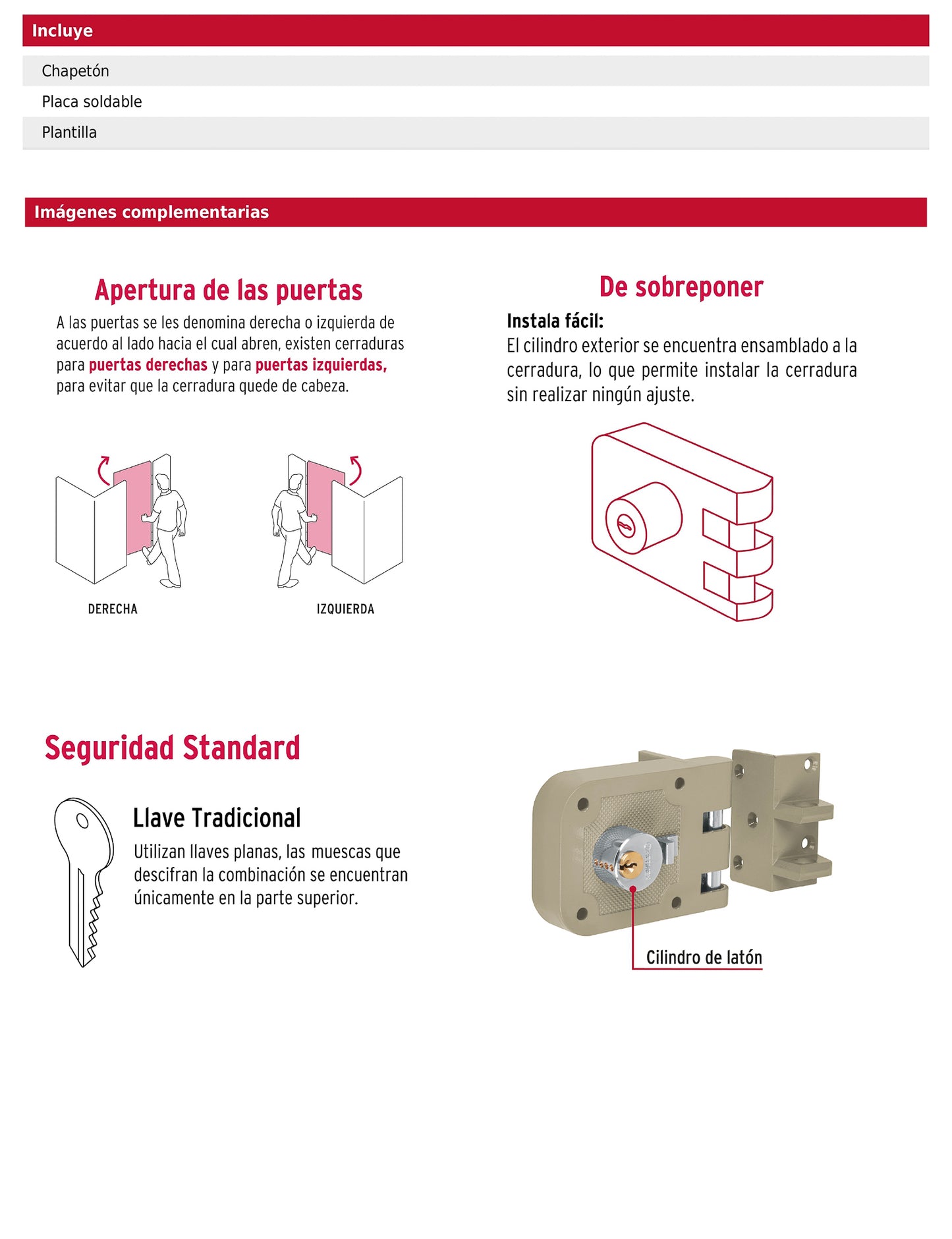 Incluye

Chapetón

Placa soldable

Plantilla

Imágenes complementarias

Apertura de las puertas

A las puertas se les denomina derecha o izquierda de acuerdo al lado hacia el cual abren, existen cerraduras para puertas derechas y para puertas izquierdas, para evitar que la cerradura quede de cabeza.

DERECHA

IZQUIERDA

De sobreponer

Instala fácil:

El cilindro exterior se encuentra ensamblado a la cerradura, lo que permite instalar la cerradura sin realizar ningún ajuste.

Seguridad Standard

Llave Tradicional

Utilizan llaves planas, las muescas que descifran la combinación se encuentran únicamente en la parte superior.

Cilindro de latón