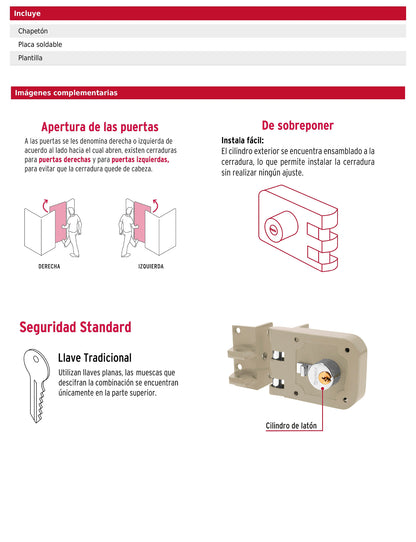 Incluye

Chapetón

Placa soldable

Plantilla

Imágenes complementarias

Apertura de las puertas

A las puertas se les denomina derecha o izquierda de acuerdo al lado hacia el cual abren, existen cerraduras para puertas derechas y para puertas izquierdas, para evitar que la cerradura quede de cabeza.

DERECHA

IZQUIERDA

De sobreponer

Instala fácil:
El cilindro exterior se encuentra ensamblado a la cerradura, lo que permite instalar la cerradura sin realizar ningún ajuste.

Seguridad Standard

Llave Tradicional

Utilizan llaves planas, las muescas que descifran la combinación se encuentran únicamente en la parte superior.

Cilindro de latón