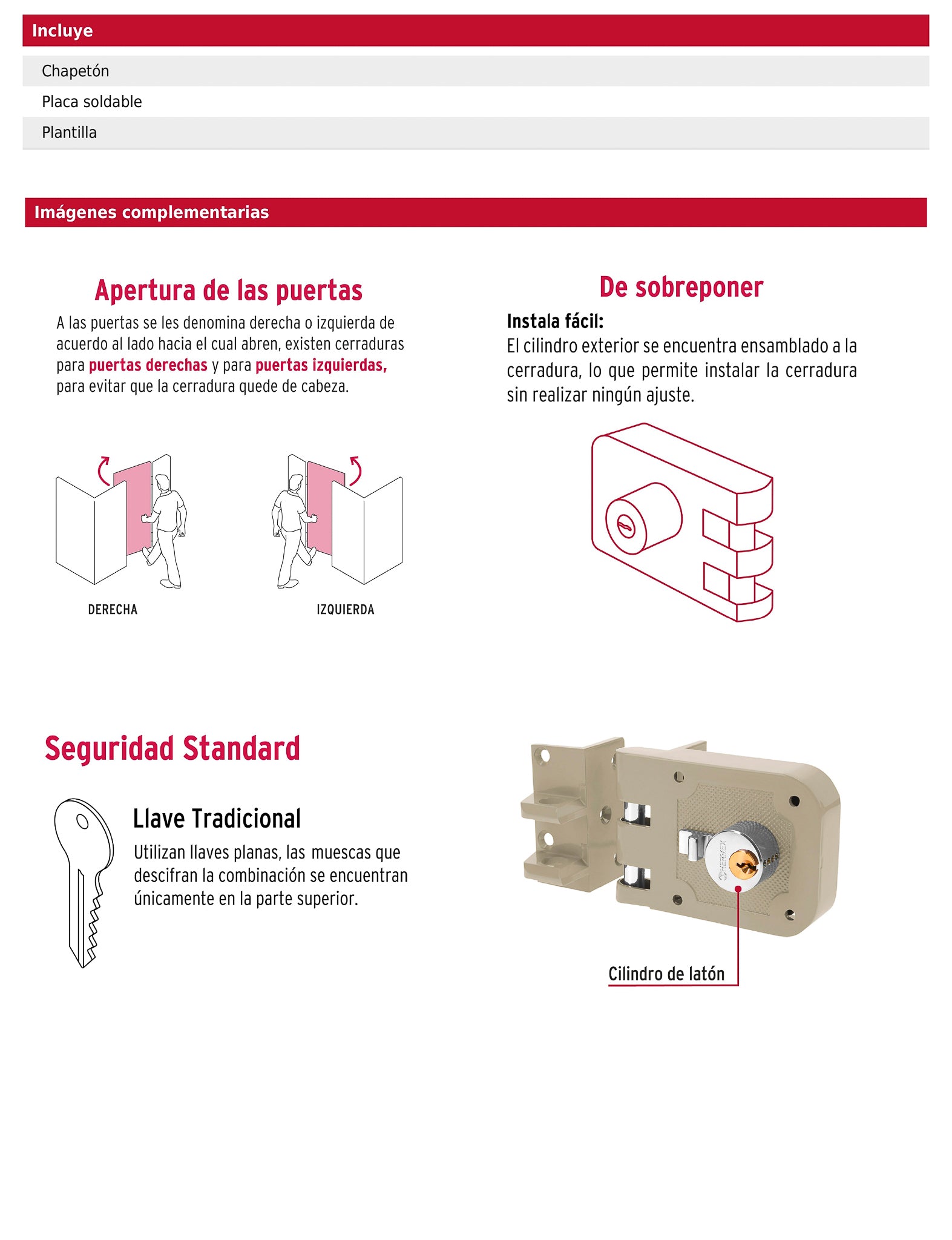 Incluye

Chapetón
Placa soldable
Plantilla

Imágenes complementarias

Apertura de las puertas

A las puertas se les denomina derecha o izquierda de acuerdo al lado hacia el cual abren, existen cerraduras para puertas derechas y para puertas izquierdas, para evitar que la cerradura quede de cabeza.

DERECHA

IZQUIERDA

De sobreponer

Instala fácil:
El cilindro exterior se encuentra ensamblado a la cerradura, lo que permite instalar la cerradura sin realizar ningún ajuste.

Seguridad Standard

Llave Tradicional

Utilizan llaves planas, las muescas que descifran la combinación se encuentran únicamente en la parte superior.

HERMEX

Cilindro de latón