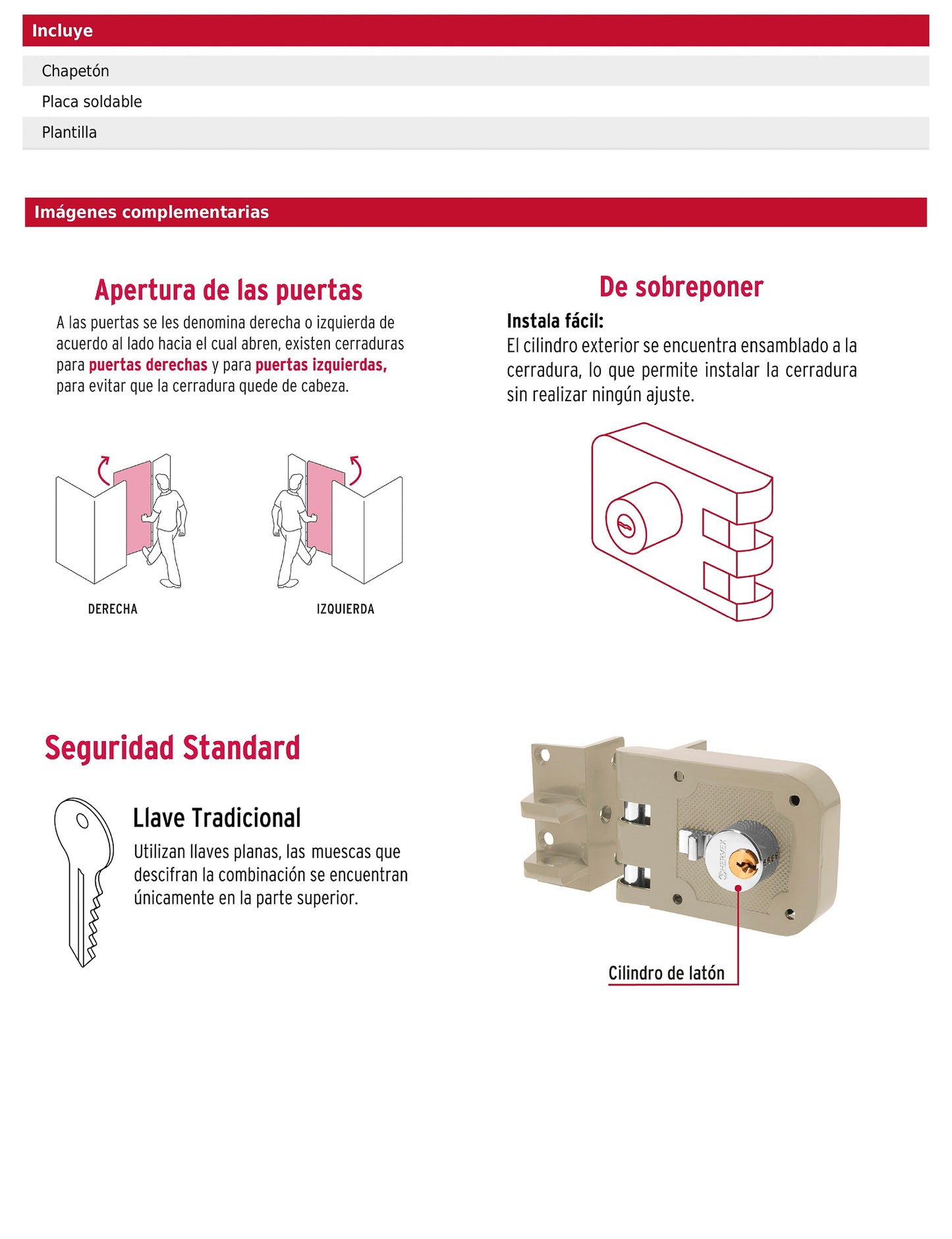 Incluye

Chapetón

Placa soldable

Plantilla

Imágenes complementarias

Apertura de las puertas

A las puertas se les denomina derecha o izquierda de acuerdo al lado hacia el cual abren, existen cerraduras para puertas derechas y para puertas izquierdas, para evitar que la cerradura quede de cabeza.

DERECHA

IZQUIERDA

De sobreponer

Instala fácil:
El cilindro exterior se encuentra ensamblado a la cerradura, lo que permite instalar la cerradura sin realizar ningún ajuste.

Seguridad Standard

Llave Tradicional

Utilizan llaves planas, las muescas que descifran la combinación se encuentran únicamente en la parte superior.

HERMEX

Cilindro de latón