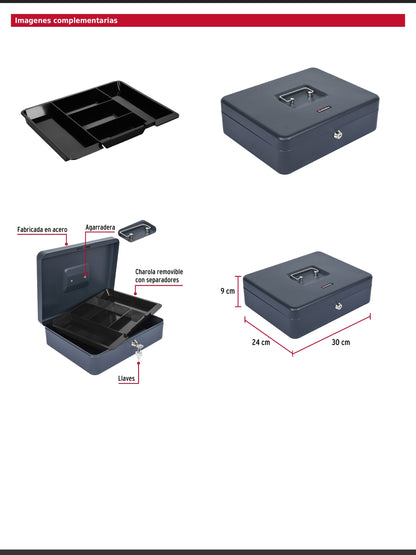 Imagenes complementarias

Fabricada en acero

Agarradera

Charola removible con separadores

Llaves

9 cm

24 cm

30 cm